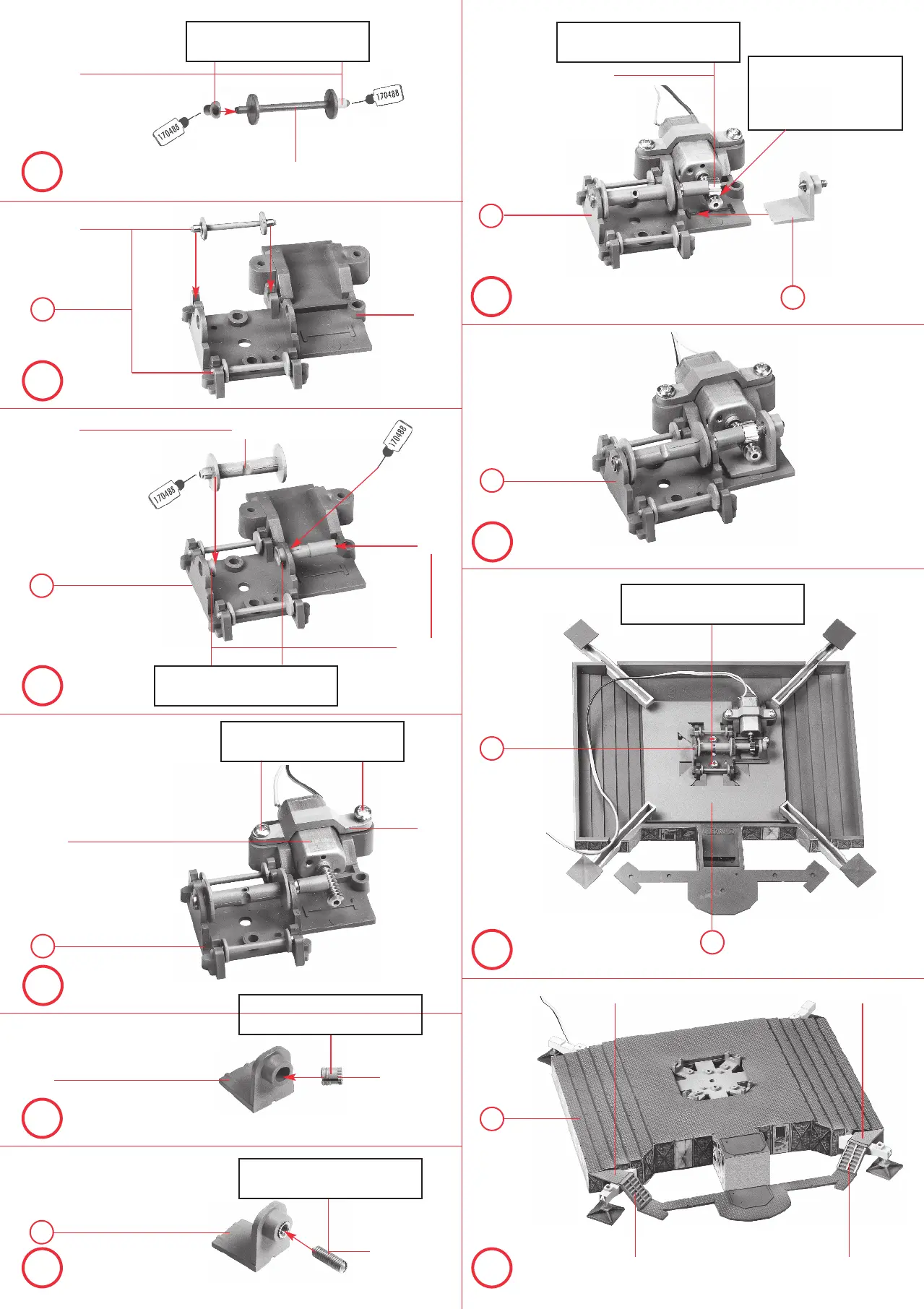 170488
170488
170488
170488