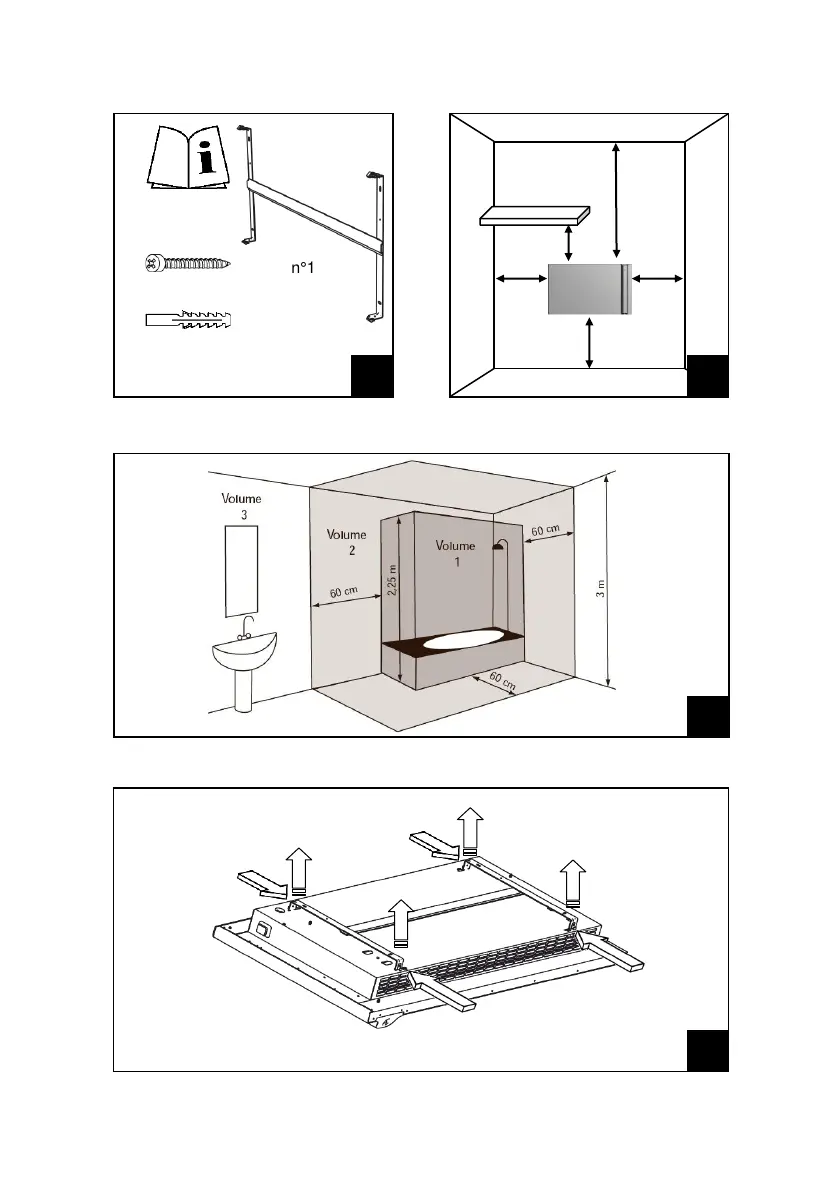 i

n°1

Volume
3

Volume
2

Volume
1

60 cm

2,25 m

60 cm

60 cm

3 m