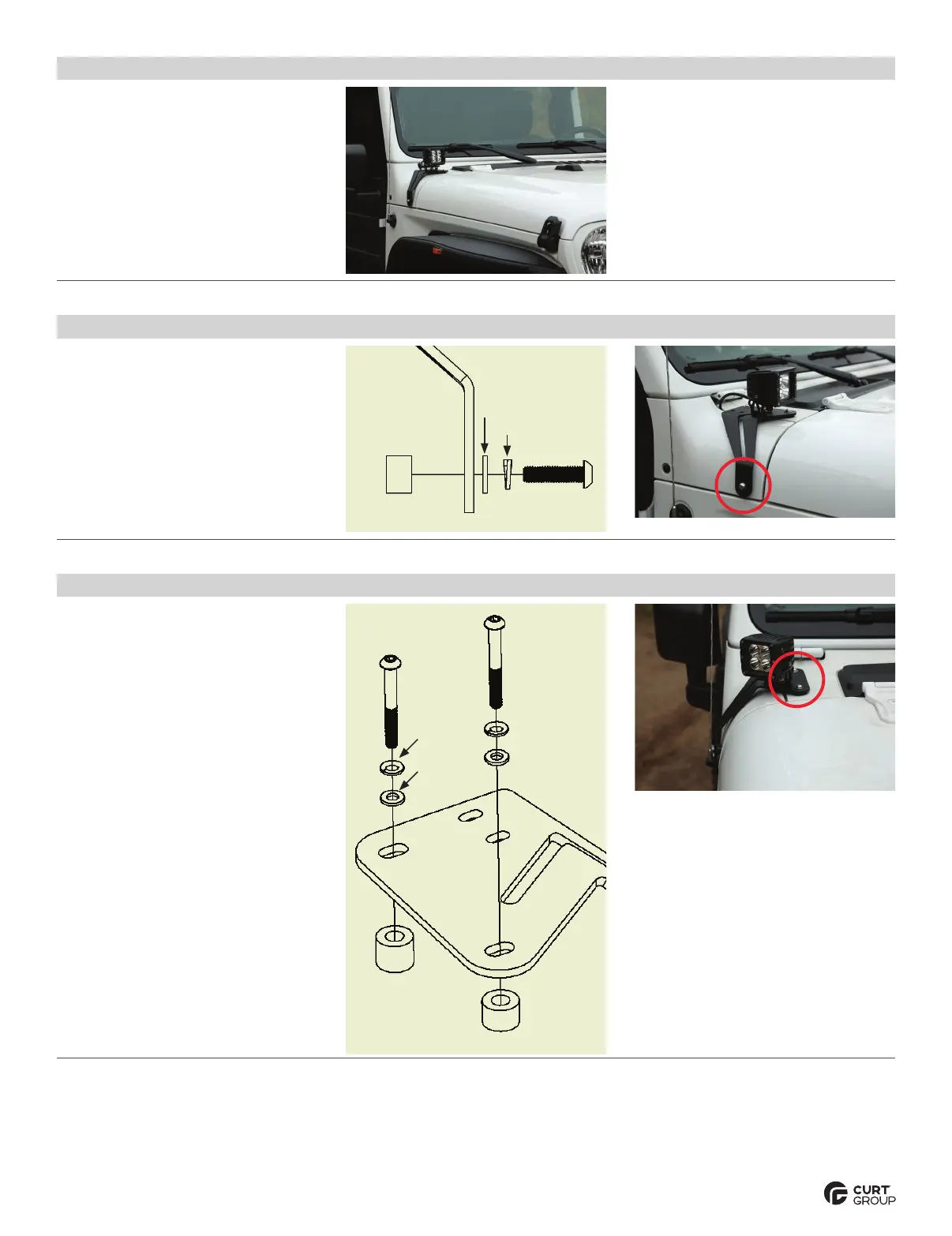 CURT GROUP