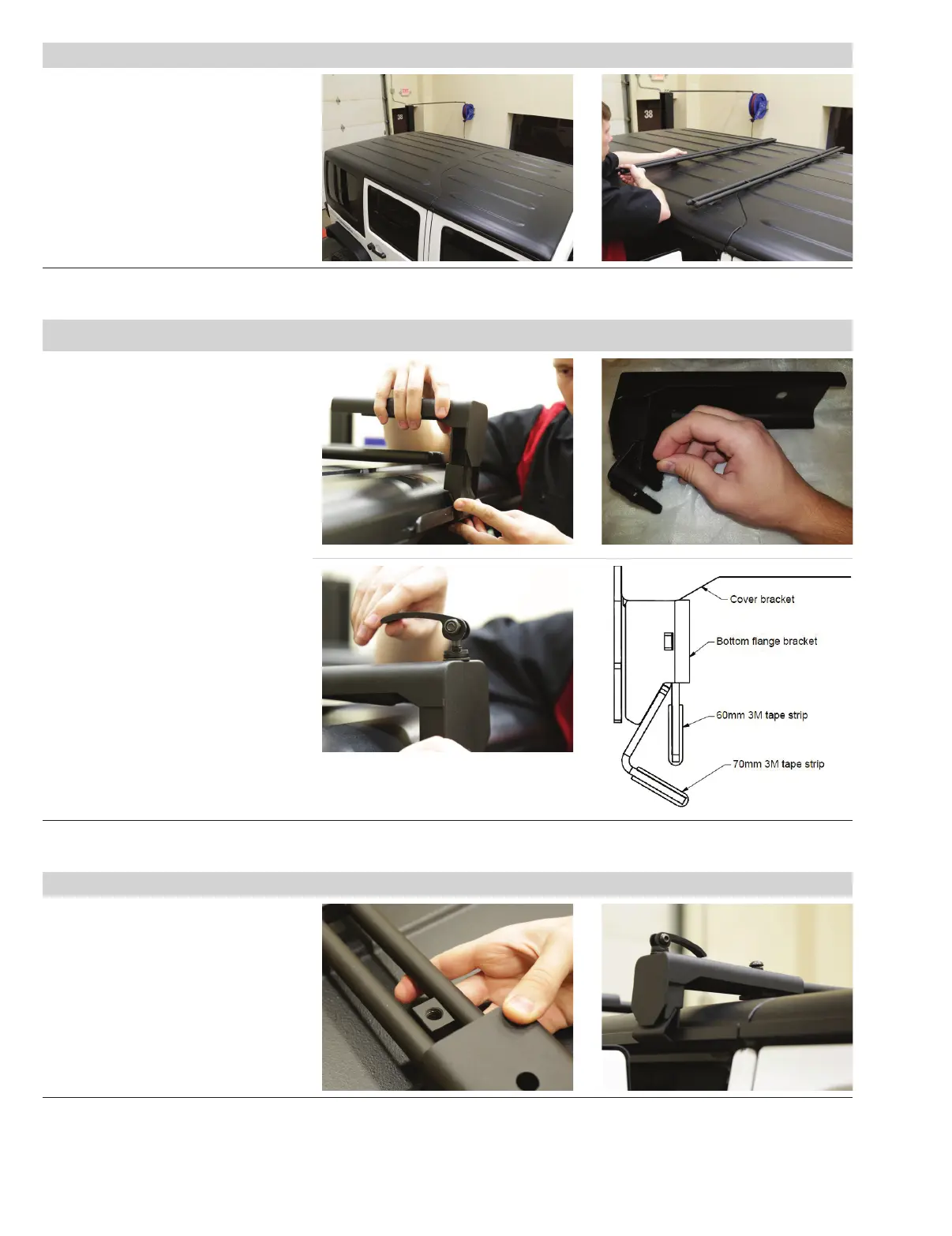 38

38

Cover bracket

Bottom flange bracket

60mm 3M tape strip

70mm 3M tape strip