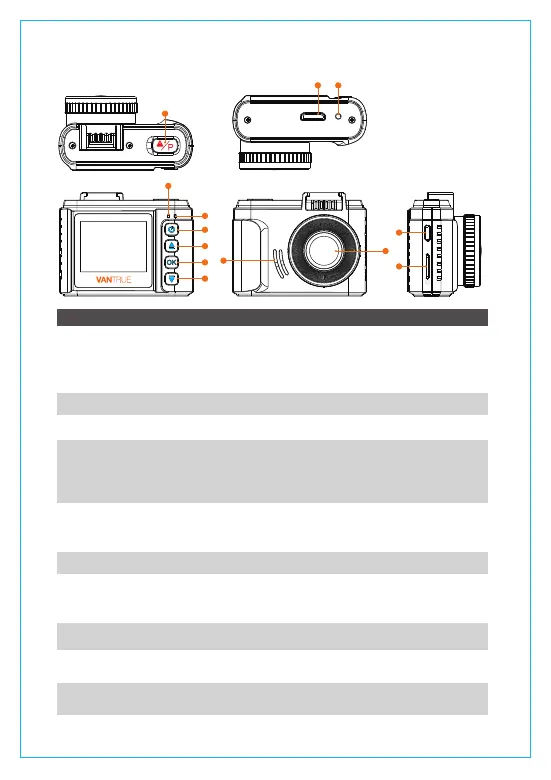 P

OK

VANTRUE