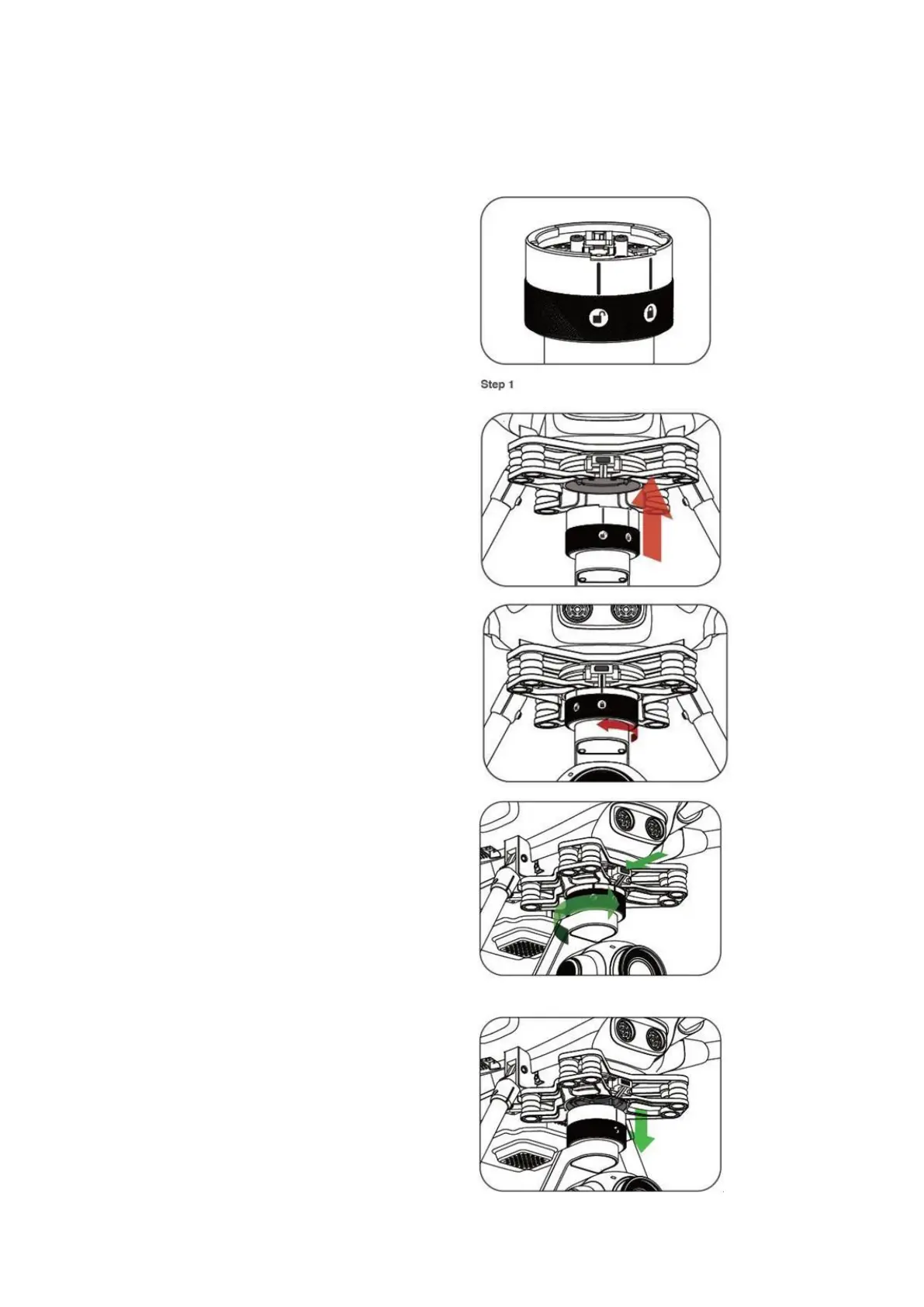 Step 1