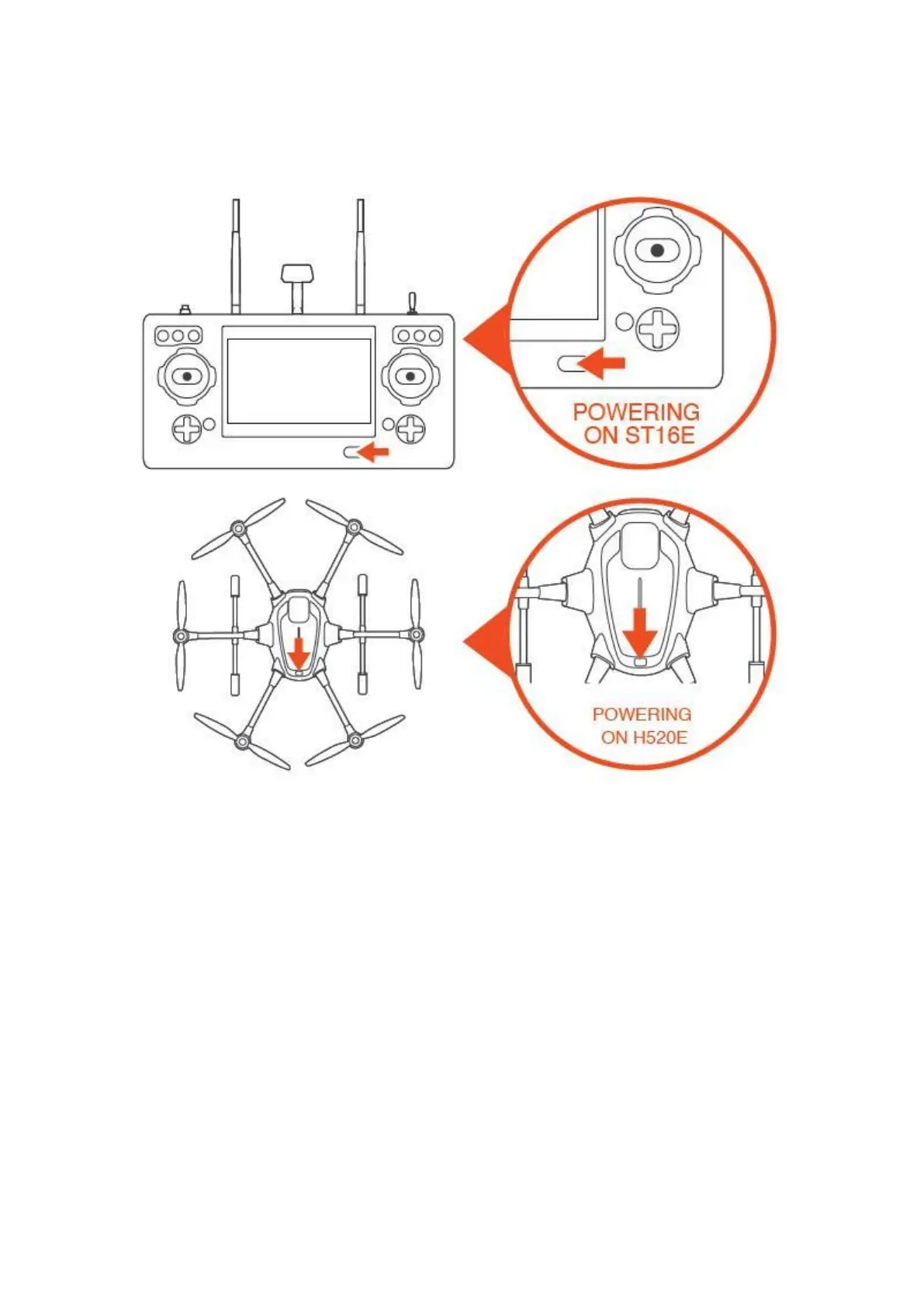 POWERING ON ST16E

POWERING ON H520E