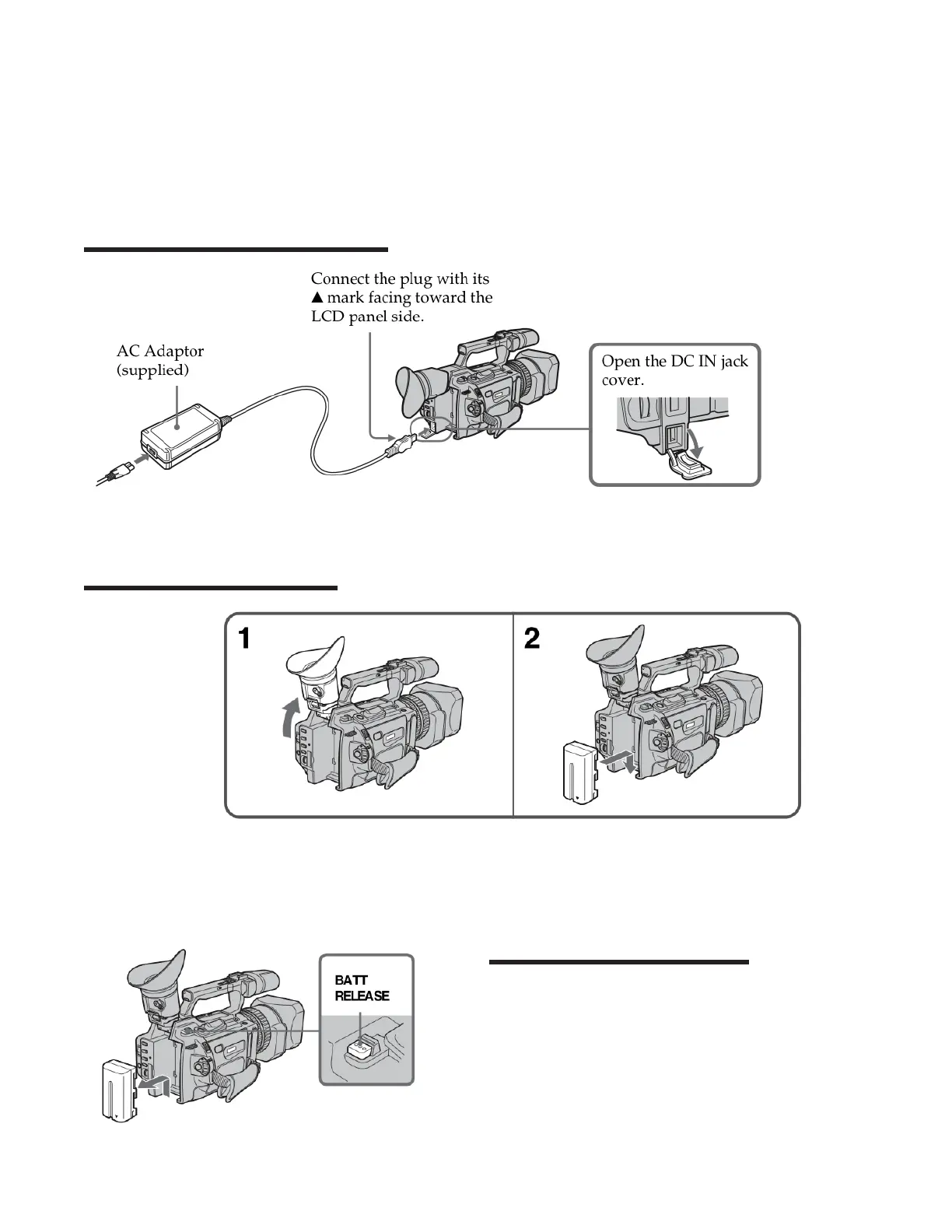 Connect the plug with its ▲ mark facing toward the LCD panel side.

AC Adaptor (supplied)

Open the DC IN jack cover.

1

2

BATT RELEASE