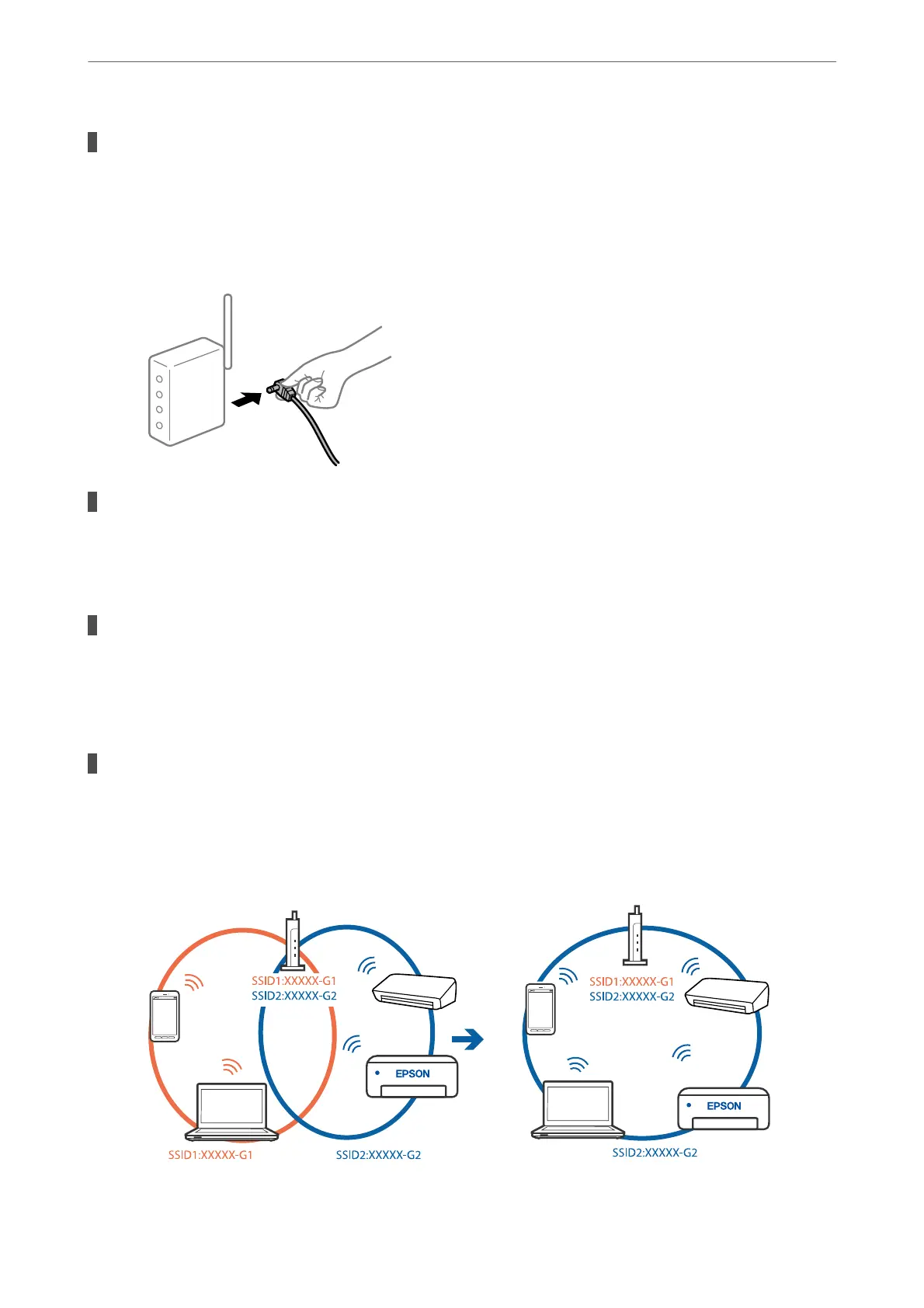 SSID1:XXXXX-G1
SSID2:XXXXX-G2
EPSON
SSID1:XXXXX-G1
SSID2:XXXXX-G2
SSID1:XXXXX-G1
SSID2:XXXXX-G2
EPSON
SSID2:XXXXX-G2