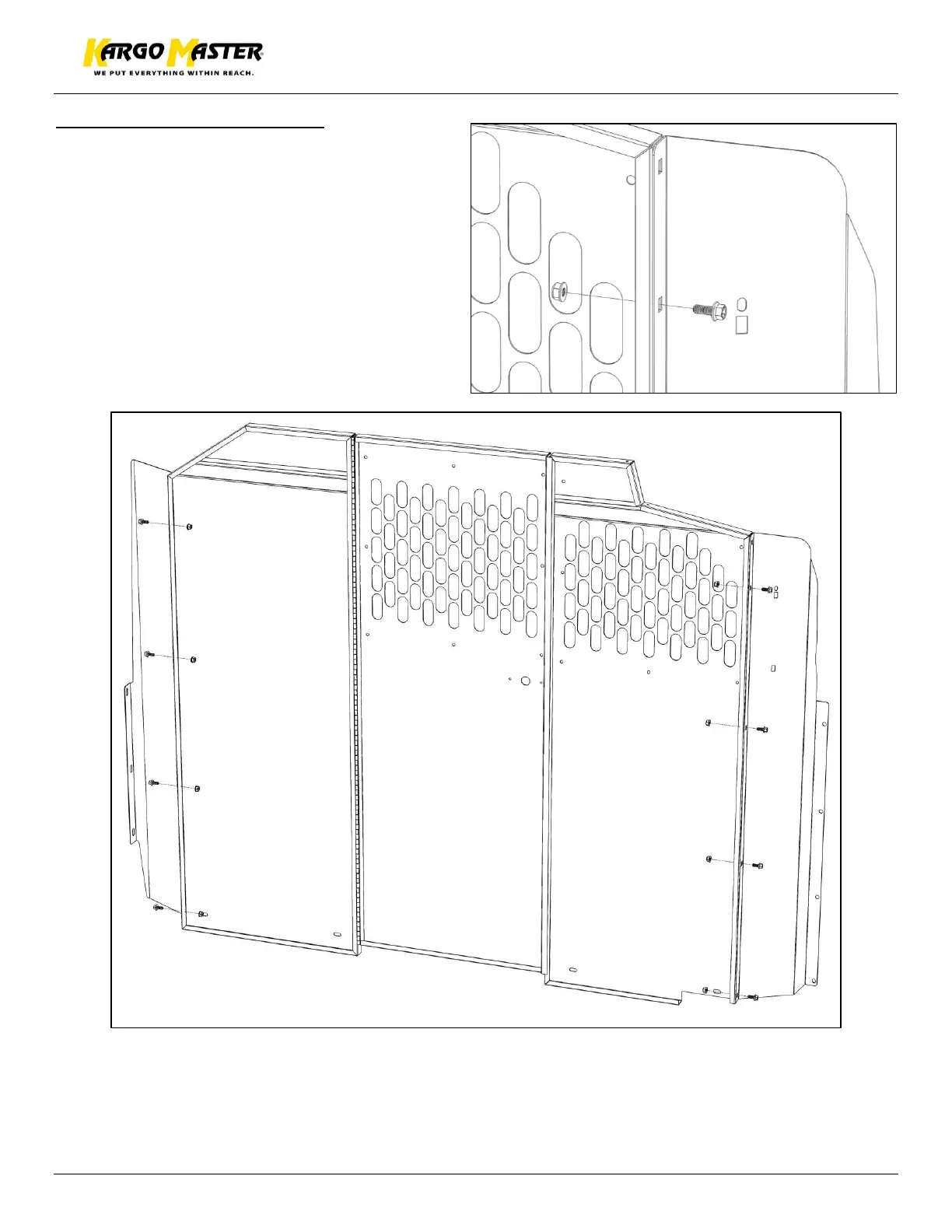 KARGO MASTER®
WE PUT EVERYTHING WITHIN REACH.