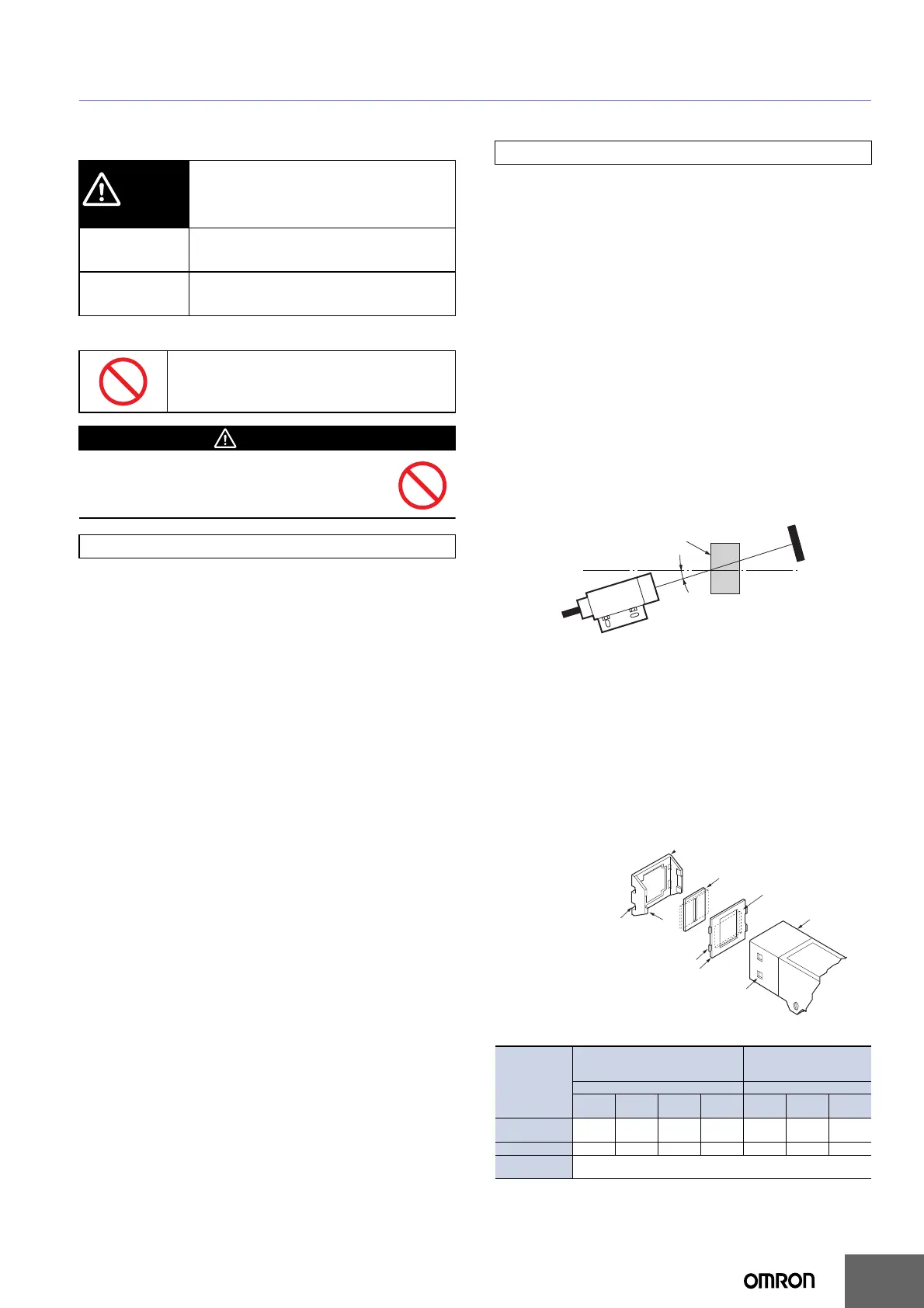 OMRON