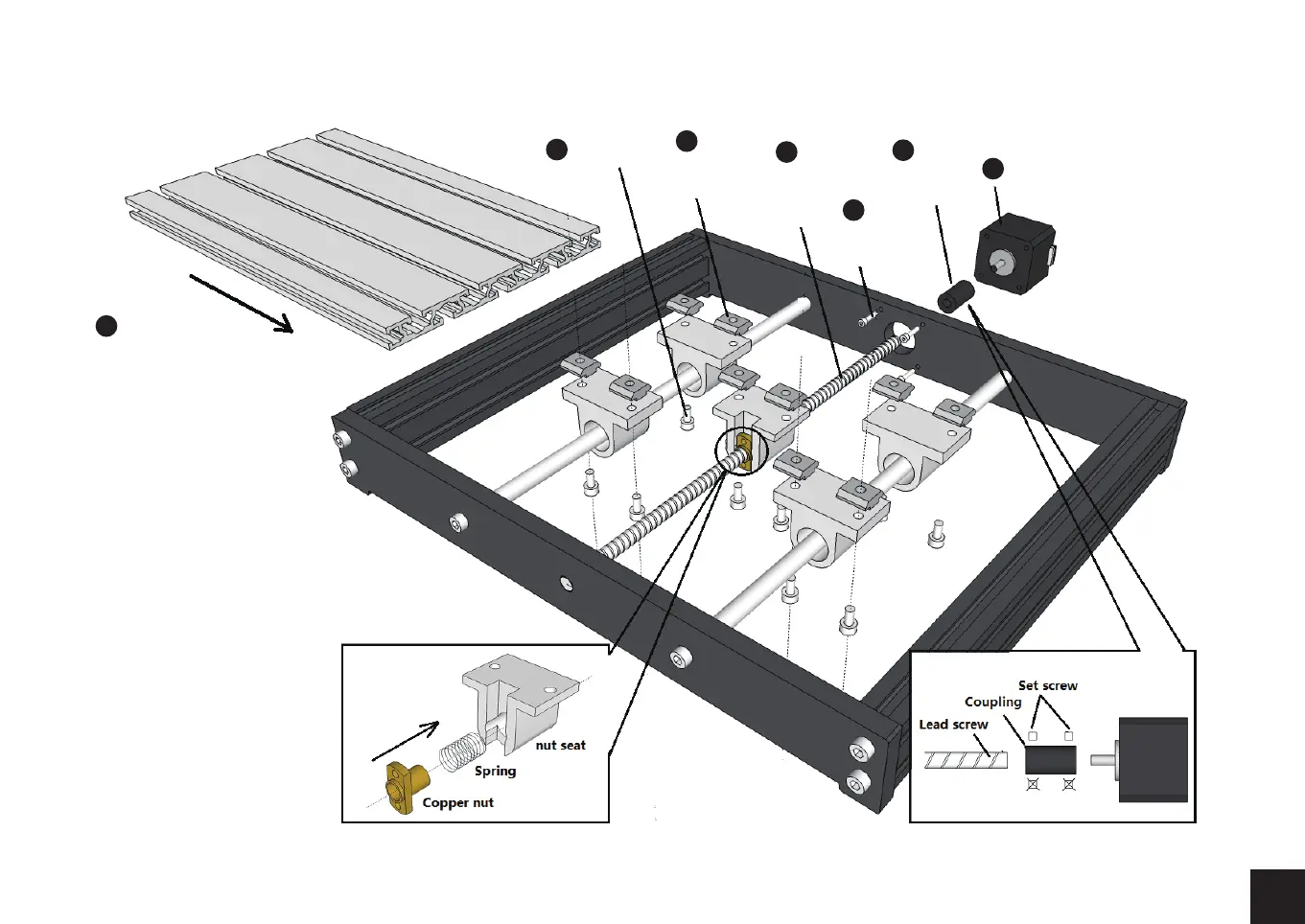 nut seat
Spring
Copper nut

Set screw
Coupling
Lead screw