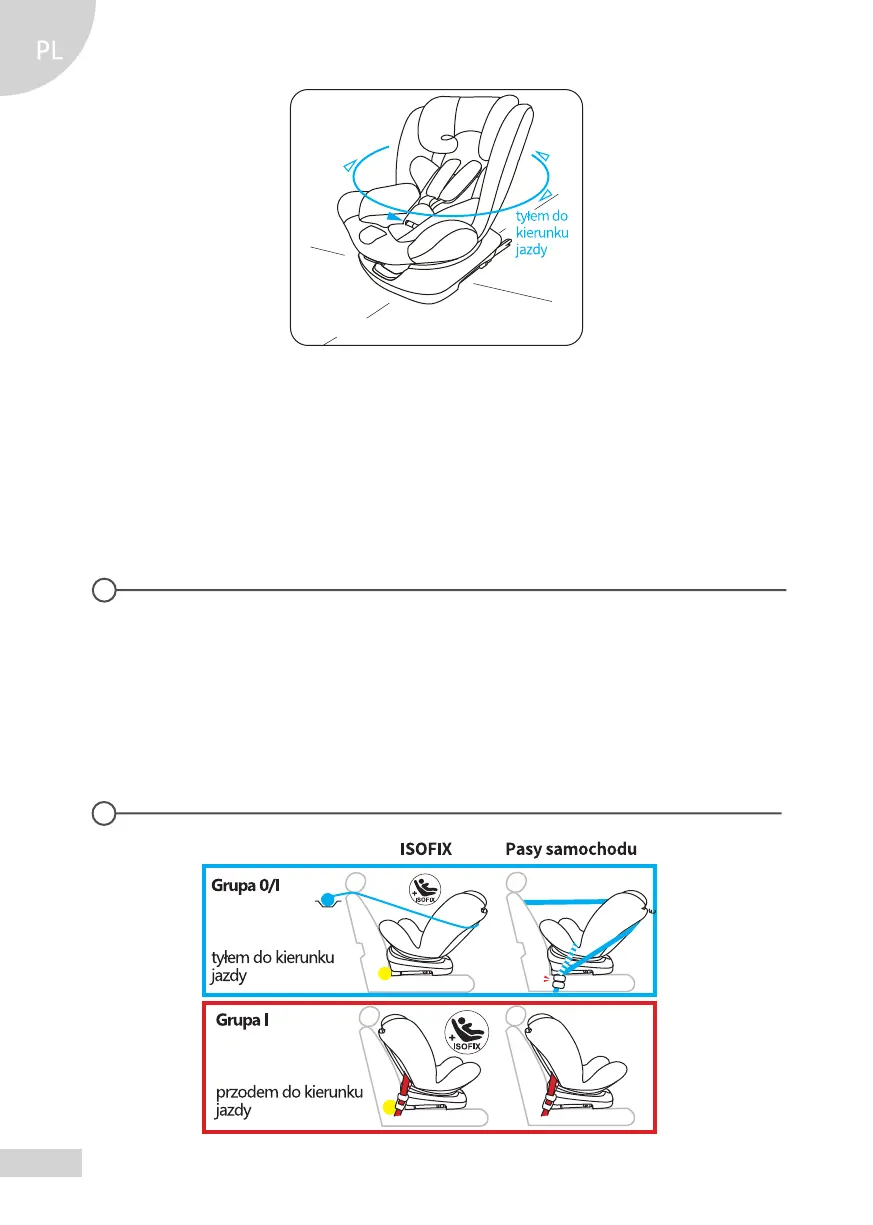 PL

tyłem do kierunku jazdy

ISOFIX

Pasy samochodu

Grupa 0/I

ISOFIX

tyłem do kierunku jazdy

Grupa I

ISOFIX

przodem do kierunku jazdy