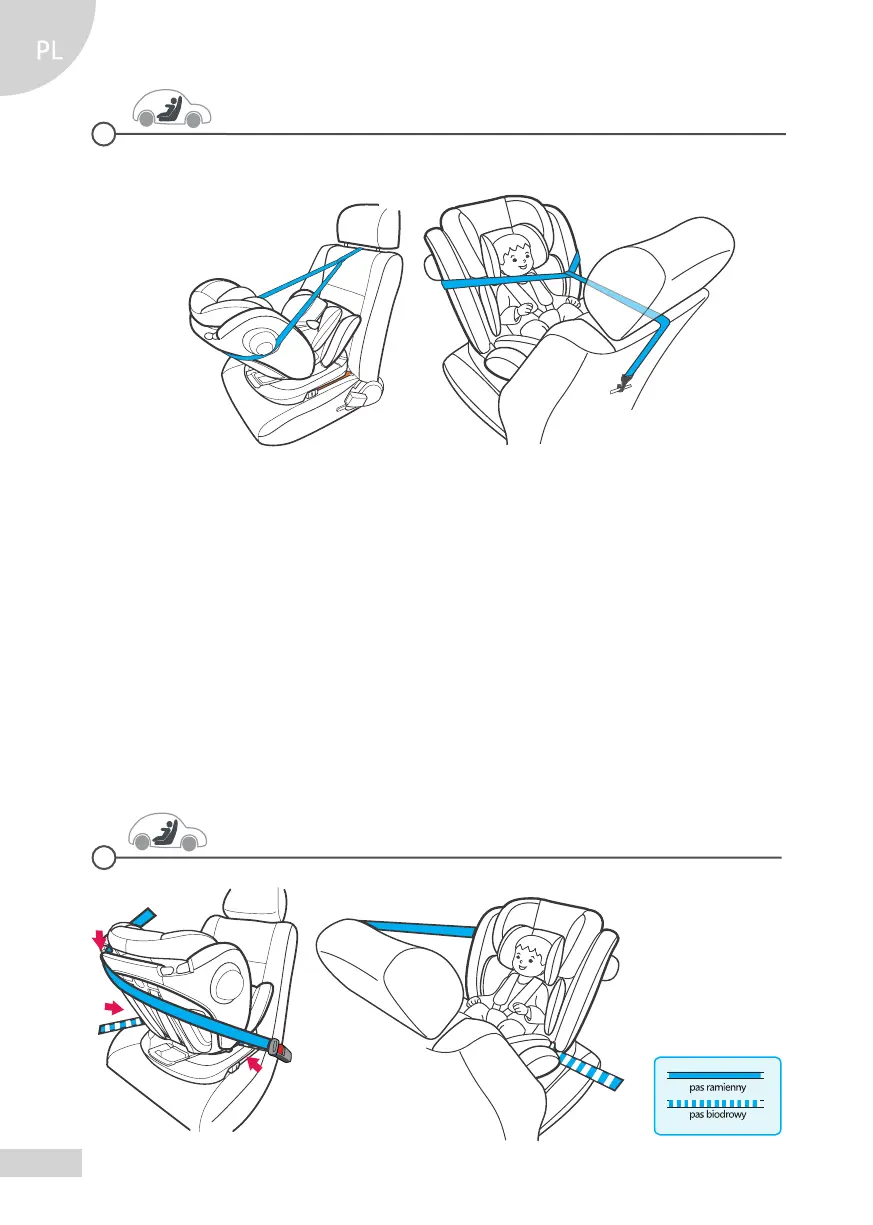 PL

pas ramienny
pas biodrowy