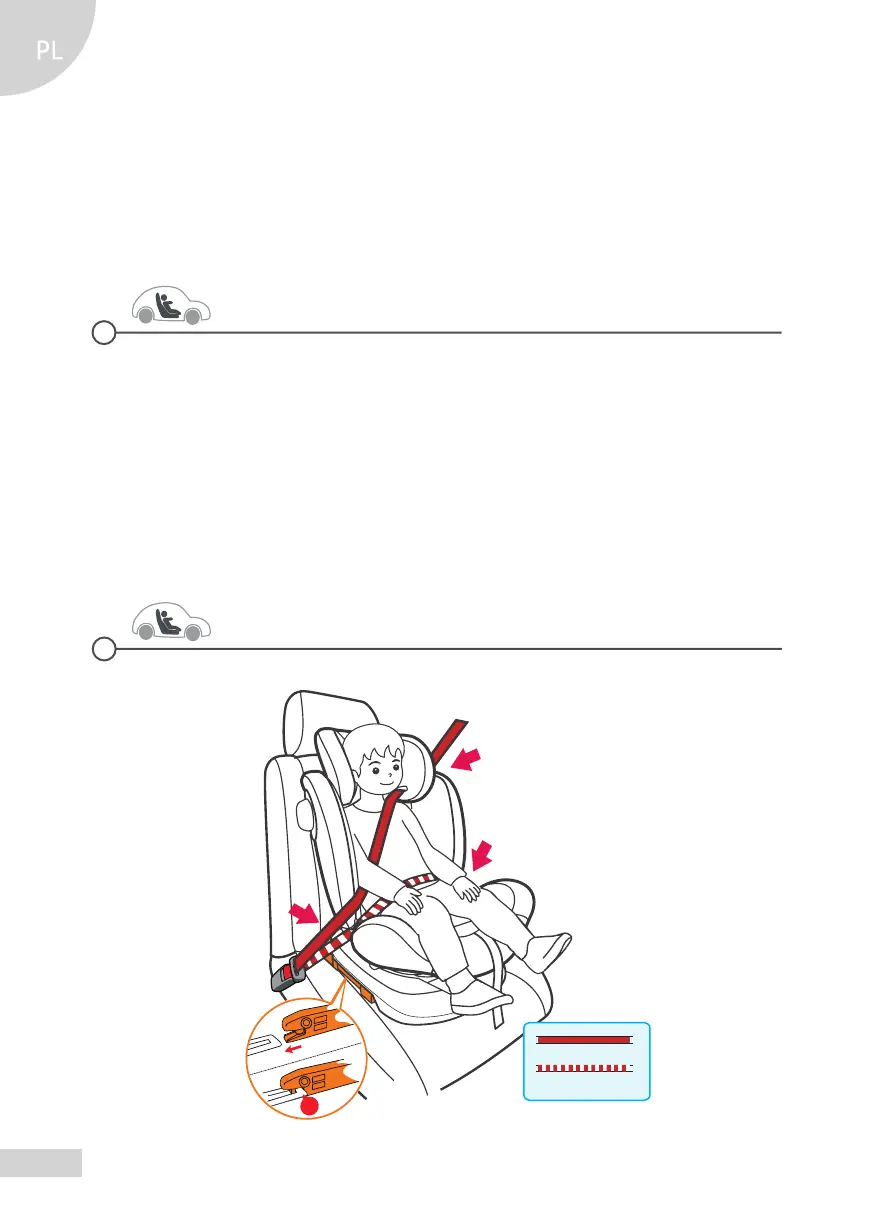 PL