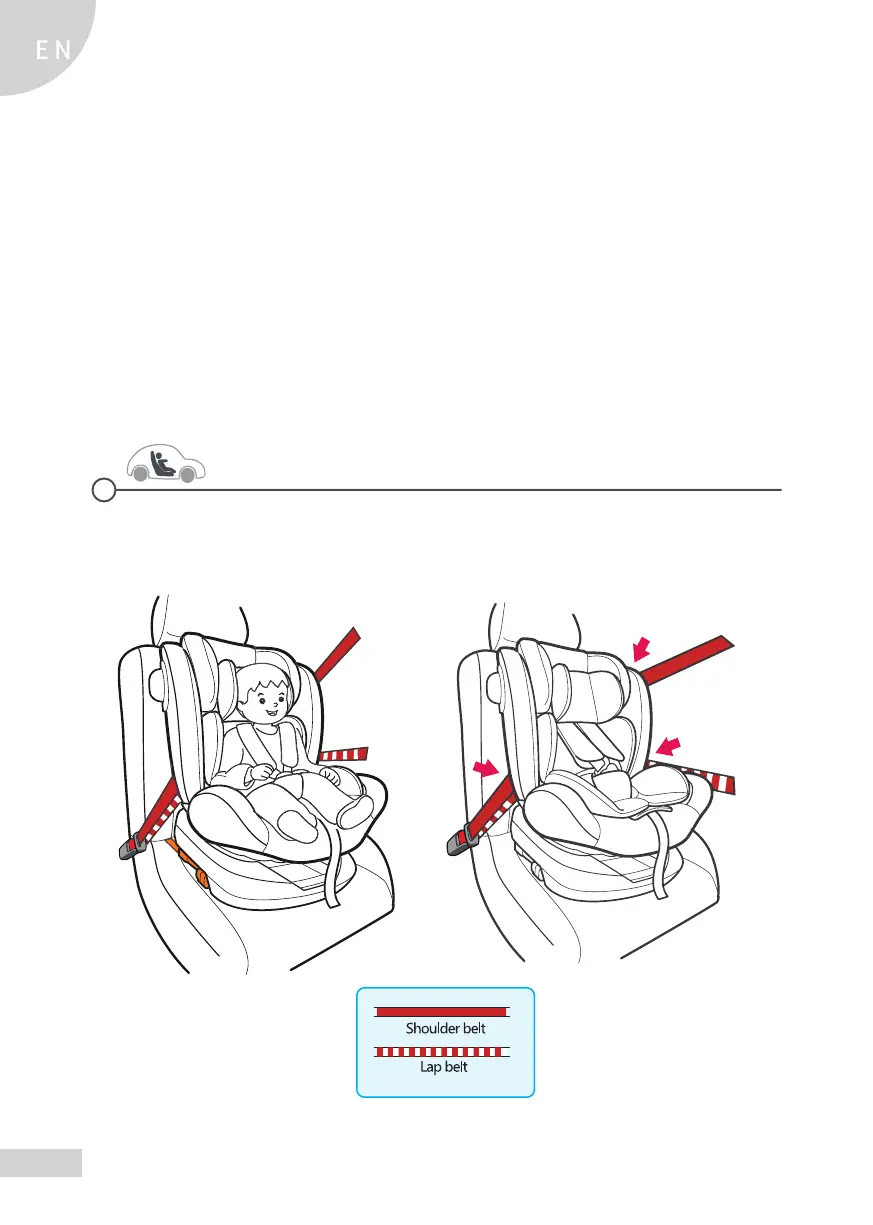 EN

Shoulder belt

Lap belt