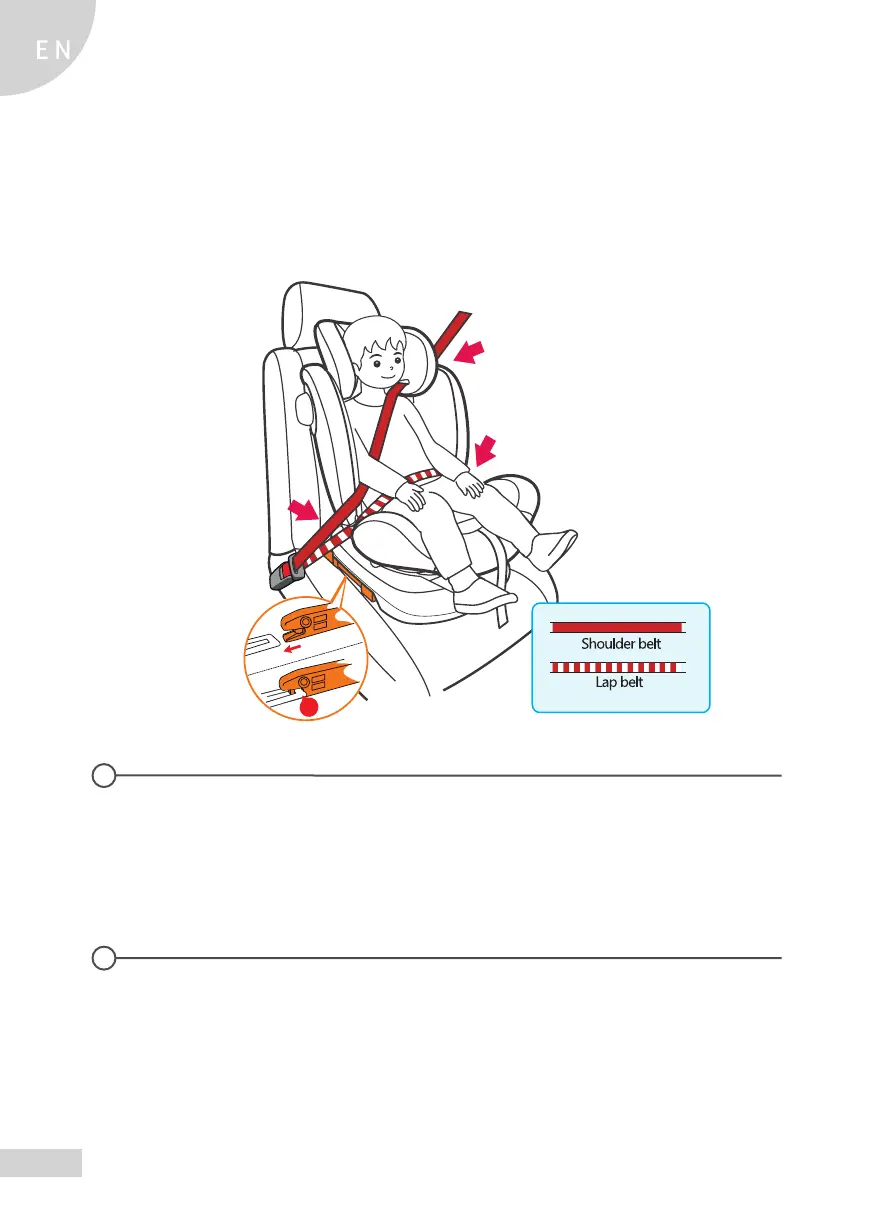 EN

Shoulder belt

Lap belt