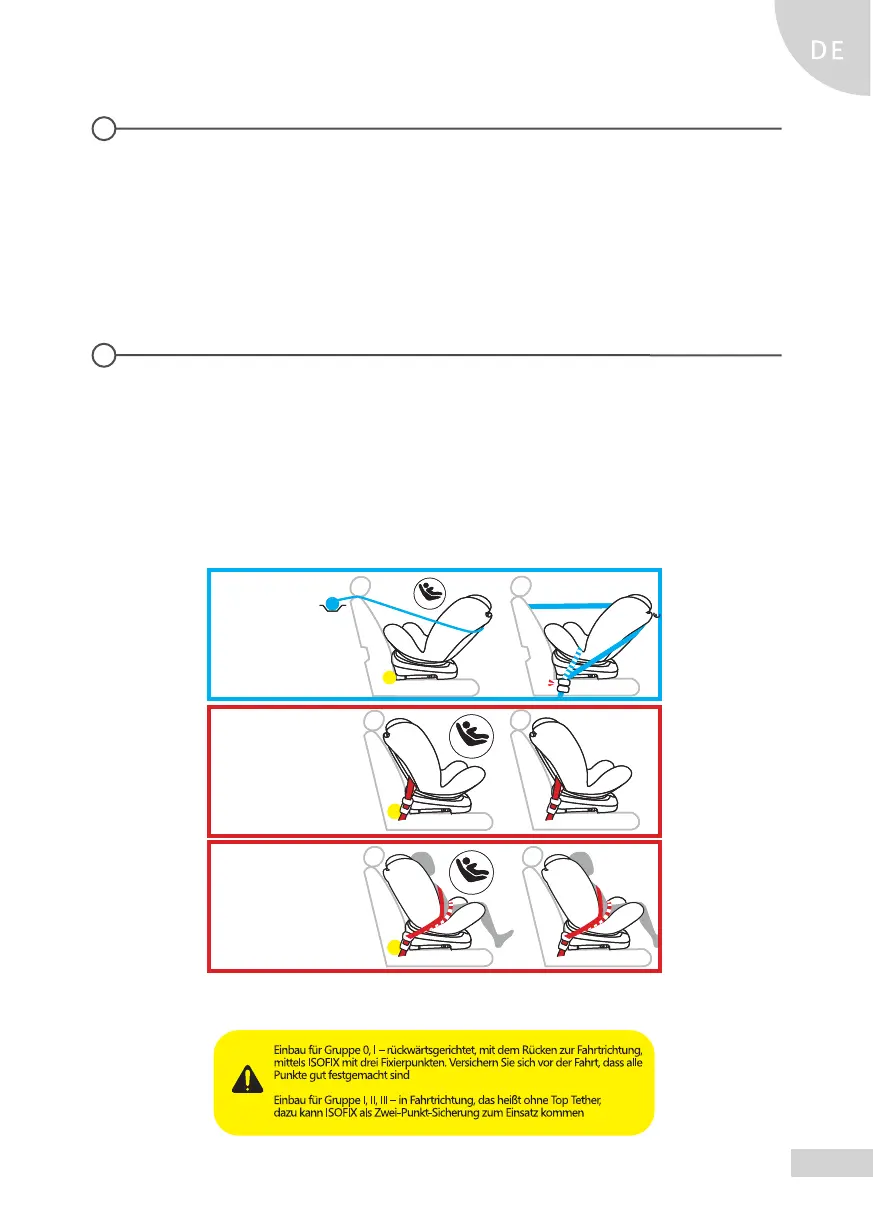 DE

Einbau für Gruppe 0, I – rückwärtsgerichtet, mit dem Rücken zur Fahrtrichtung, mittels ISOFIX mit drei Fixierpunkten. Versichern Sie sich vor der Fahrt, dass alle Punkte gut festgemacht sind

Einbau für Gruppe I, II, III – in Fahrtrichtung, das heißt ohne Top Tether, dazu kann ISOFIX als Zwei-Punkt-Sicherung zum Einsatz kommen