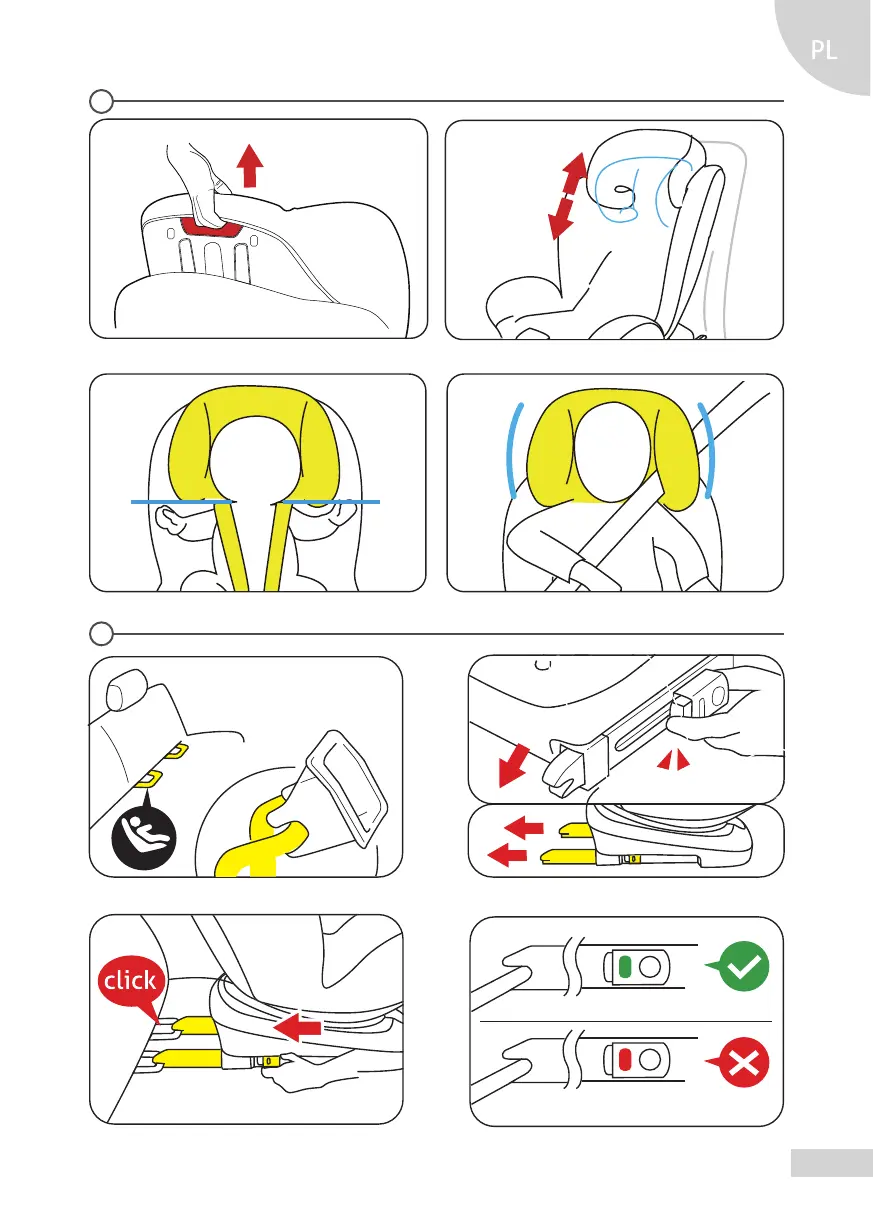 PL

click