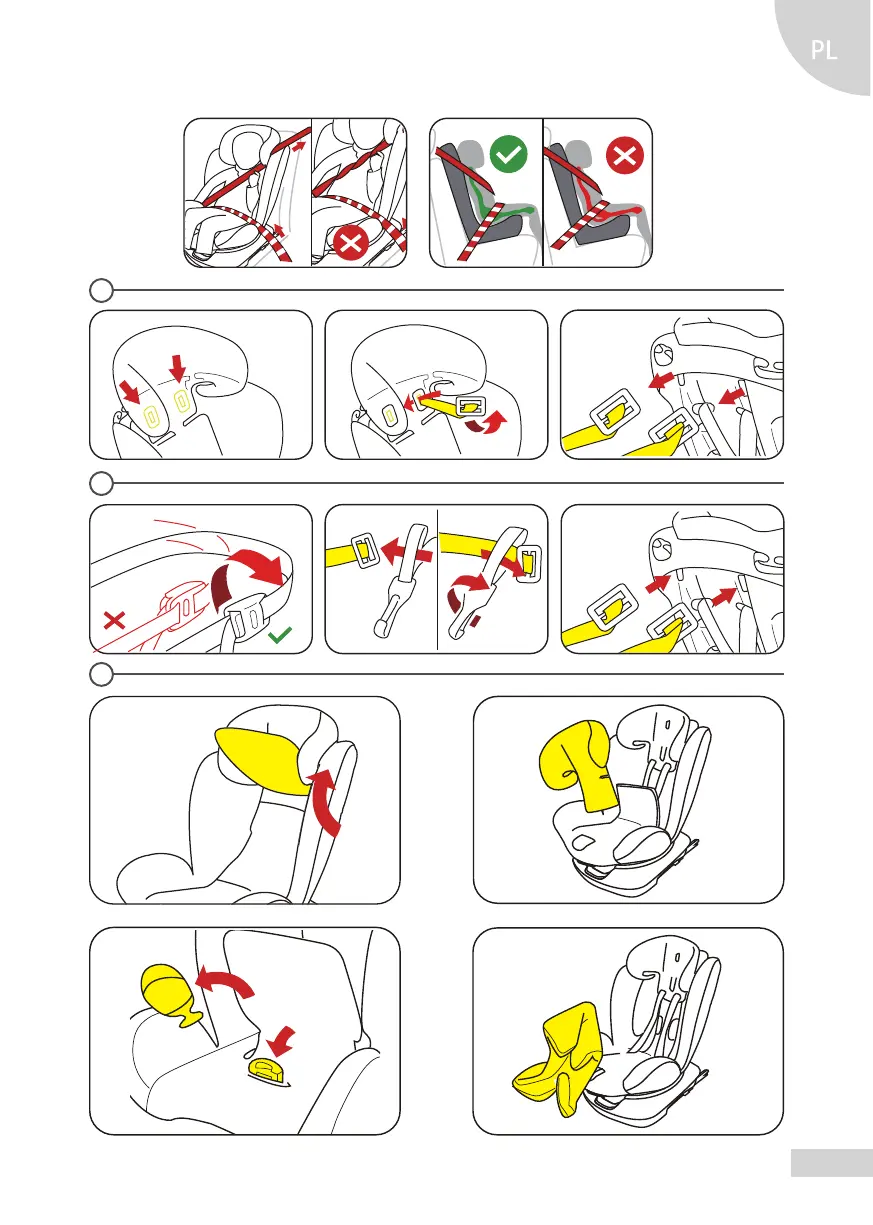 PL