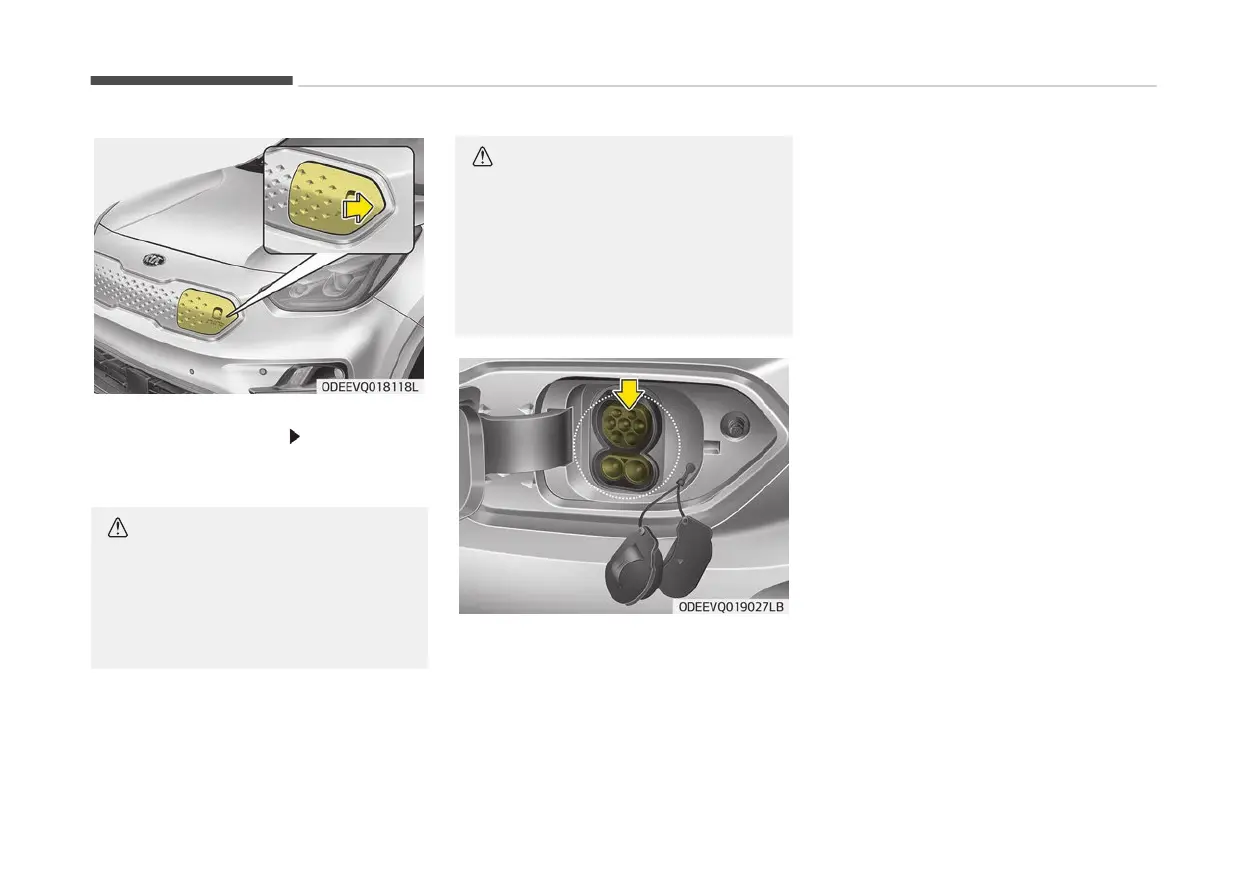 ODEEVQ018118L

ODEEVQ019027LB