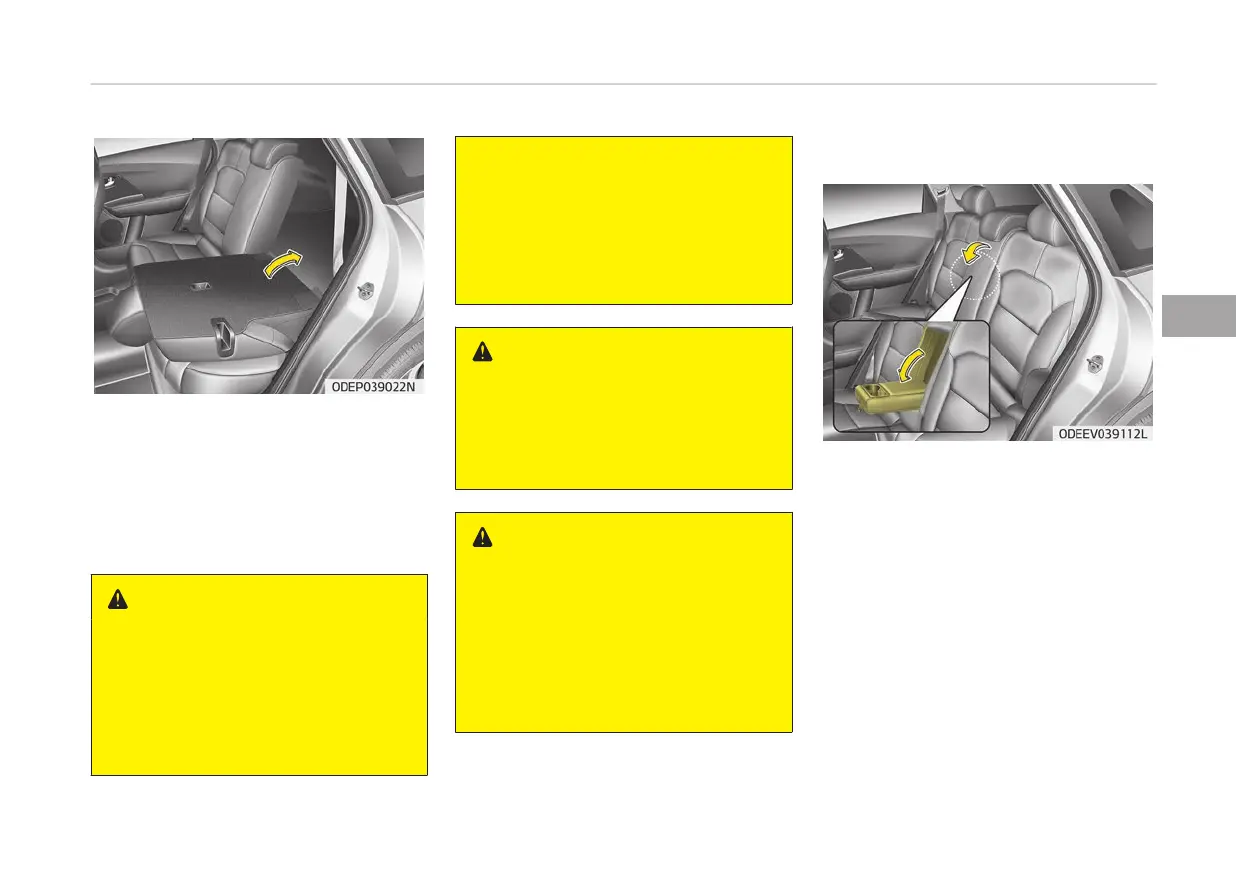 ODEP039022N

ODEEV039112L