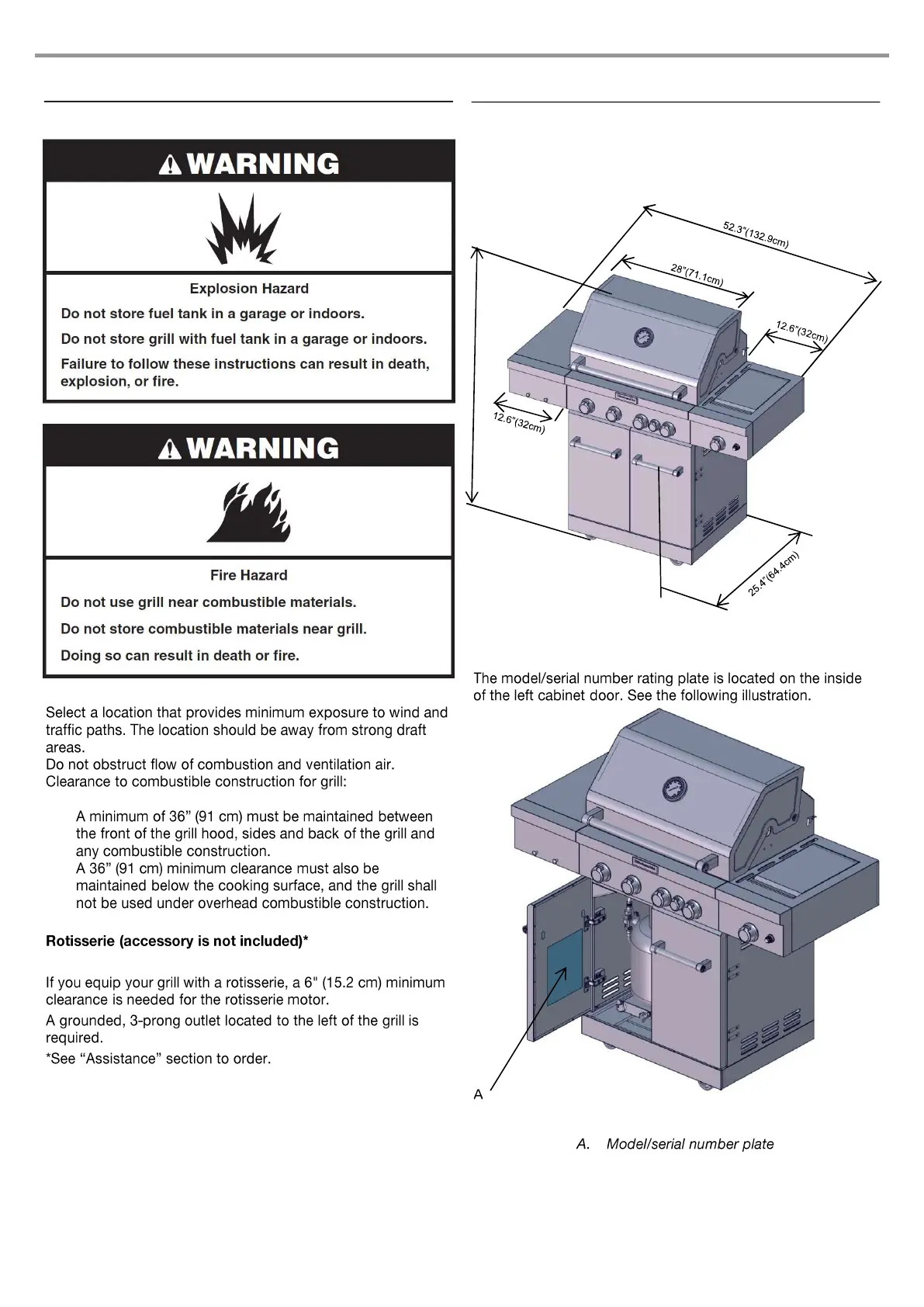 WARNING

Explosion Hazard

Do not store fuel tank in a garage or indoors.

Do not store grill with fuel tank in a garage or indoors.

Failure to follow these instructions can result in death, explosion, or fire.

WARNING

Fire Hazard

Do not use grill near combustible materials.

Do not store combustible materials near grill.

Doing so can result in death or fire.

Select a location that provides minimum exposure to wind and traffic paths. The location should be away from strong draft areas.
Do not obstruct flow of combustion and ventilation air.
Clearance to combustible construction for grill:

A minimum of 36” (91 cm) must be maintained between the front of the grill hood, sides and back of the grill and any combustible construction.
A 36” (91 cm) minimum clearance must also be maintained below the cooking surface, and the grill shall not be used under overhead combustible construction.

Rotisserie (accessory is not included)*

If you equip your grill with a rotisserie, a 6" (15.2 cm) minimum clearance is needed for the rotisserie motor.

A grounded, 3-prong outlet located to the left of the grill is required.

*See “Assistance” section to order.

52.3"(132.9cm)

28"(71.1cm)

12.6"(32cm)

12.6"(32cm)

25.4"(64.4cm)

The model/serial number rating plate is located on the inside of the left cabinet door. See the following illustration.

A

A. Model/serial number plate