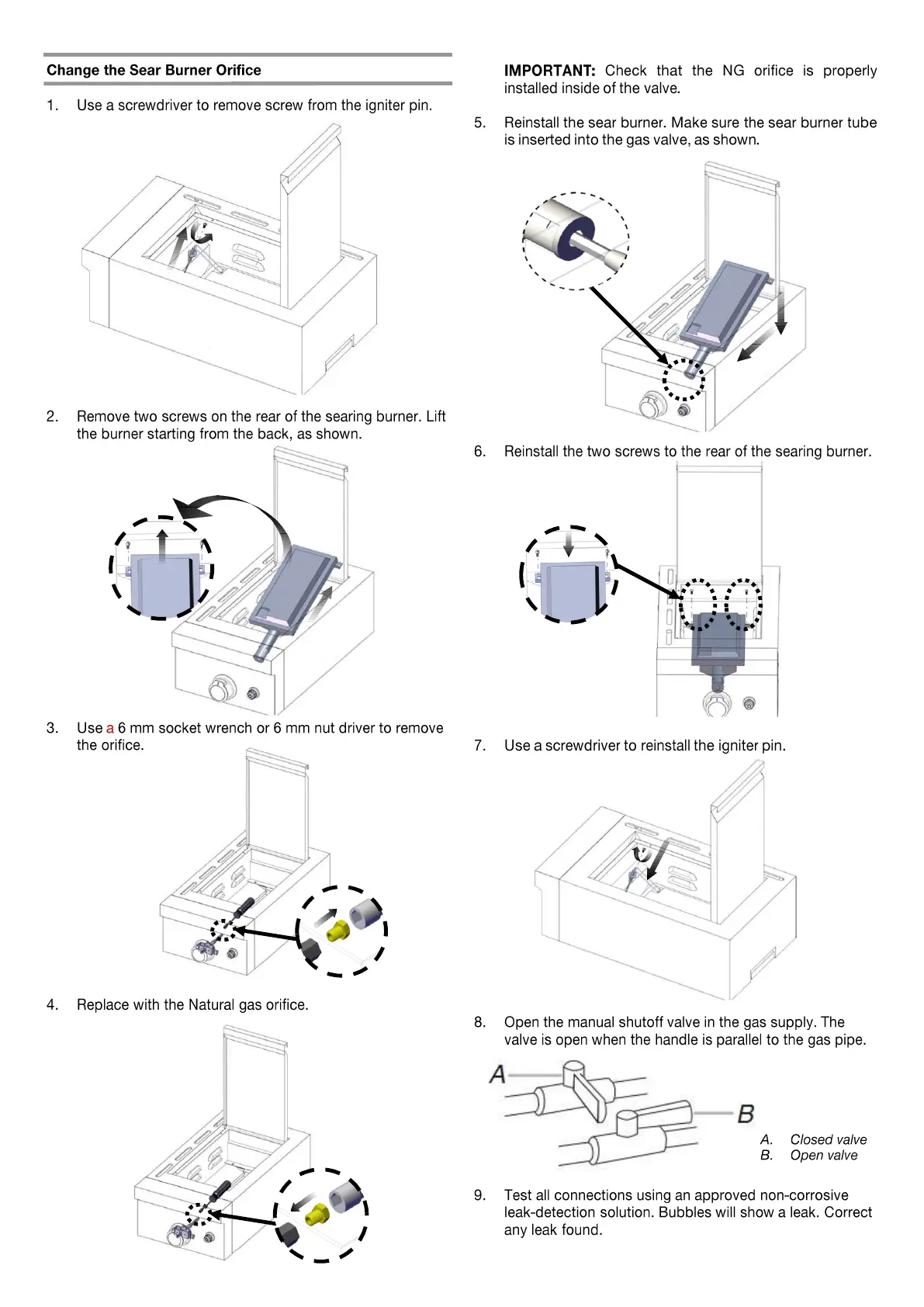 Change the Sear Burner Orifice

1. Use a screwdriver to remove screw from the igniter pin.

2. Remove two screws on the rear of the searing burner. Lift the burner starting from the back, as shown.

3. Use a 6 mm socket wrench or 6 mm nut driver to remove the orifice.

4. Replace with the Natural gas orifice.

IMPORTANT: Check that the NG orifice is properly installed inside of the valve.

5. Reinstall the sear burner. Make sure the sear burner tube is inserted into the gas valve, as shown.

6. Reinstall the two screws to the rear of the searing burner.

7. Use a screwdriver to reinstall the igniter pin.

8. Open the manual shutoff valve in the gas supply. The valve is open when the handle is parallel to the gas pipe.

A

B

A. Closed valve
B. Open valve

9. Test all connections using an approved non-corrosive leak-detection solution. Bubbles will show a leak. Correct any leak found.