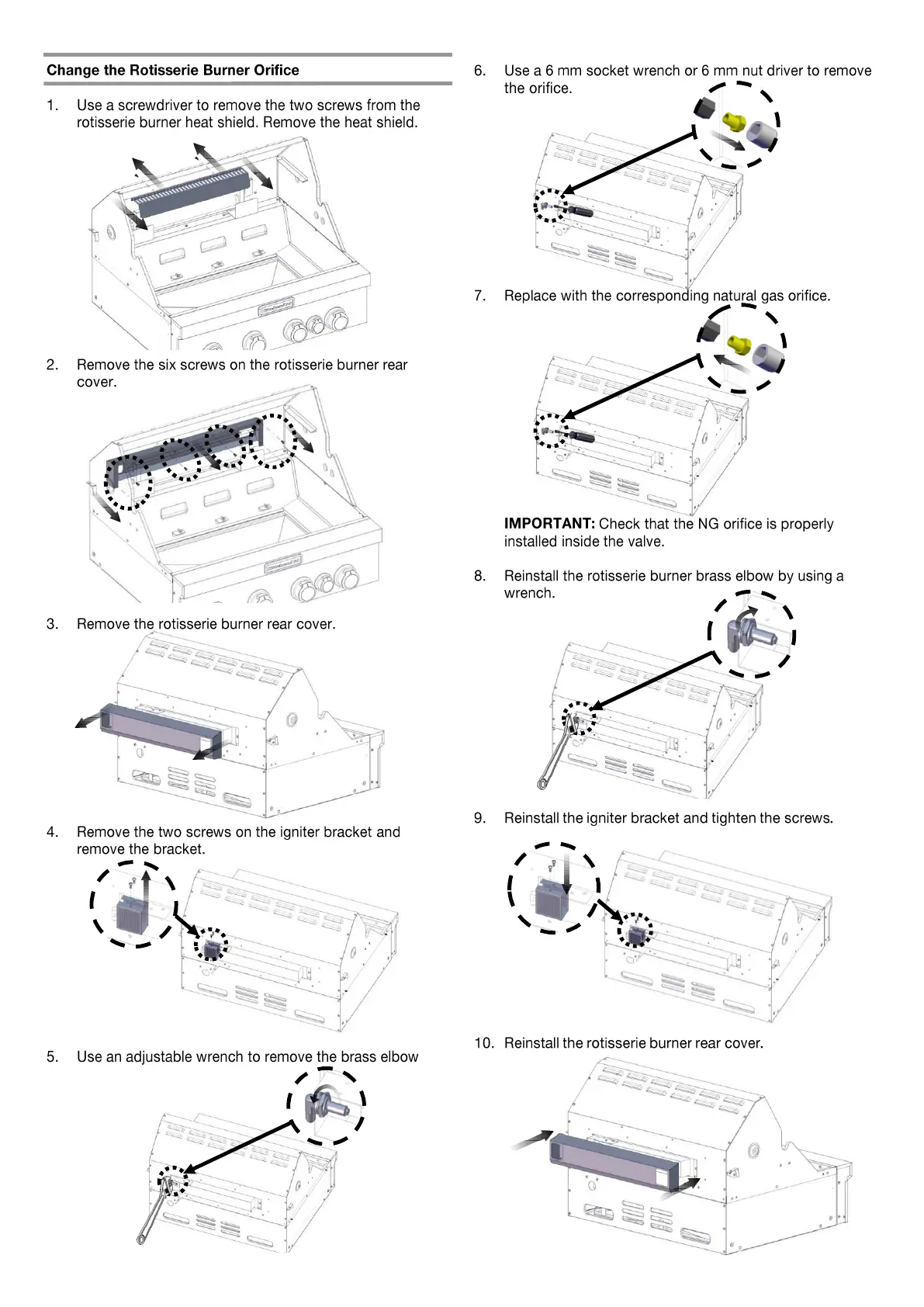 Change the Rotisserie Burner Orifice

1. Use a screwdriver to remove the two screws from the rotisserie burner heat shield. Remove the heat shield.

2. Remove the six screws on the rotisserie burner rear cover.

3. Remove the rotisserie burner rear cover.

4. Remove the two screws on the igniter bracket and remove the bracket.

5. Use an adjustable wrench to remove the brass elbow

6. Use a 6 mm socket wrench or 6 mm nut driver to remove the orifice.

7. Replace with the corresponding natural gas orifice.

IMPORTANT: Check that the NG orifice is properly installed inside the valve.

8. Reinstall the rotisserie burner brass elbow by using a wrench.

9. Reinstall the igniter bracket and tighten the screws.

10. Reinstall the rotisserie burner rear cover.