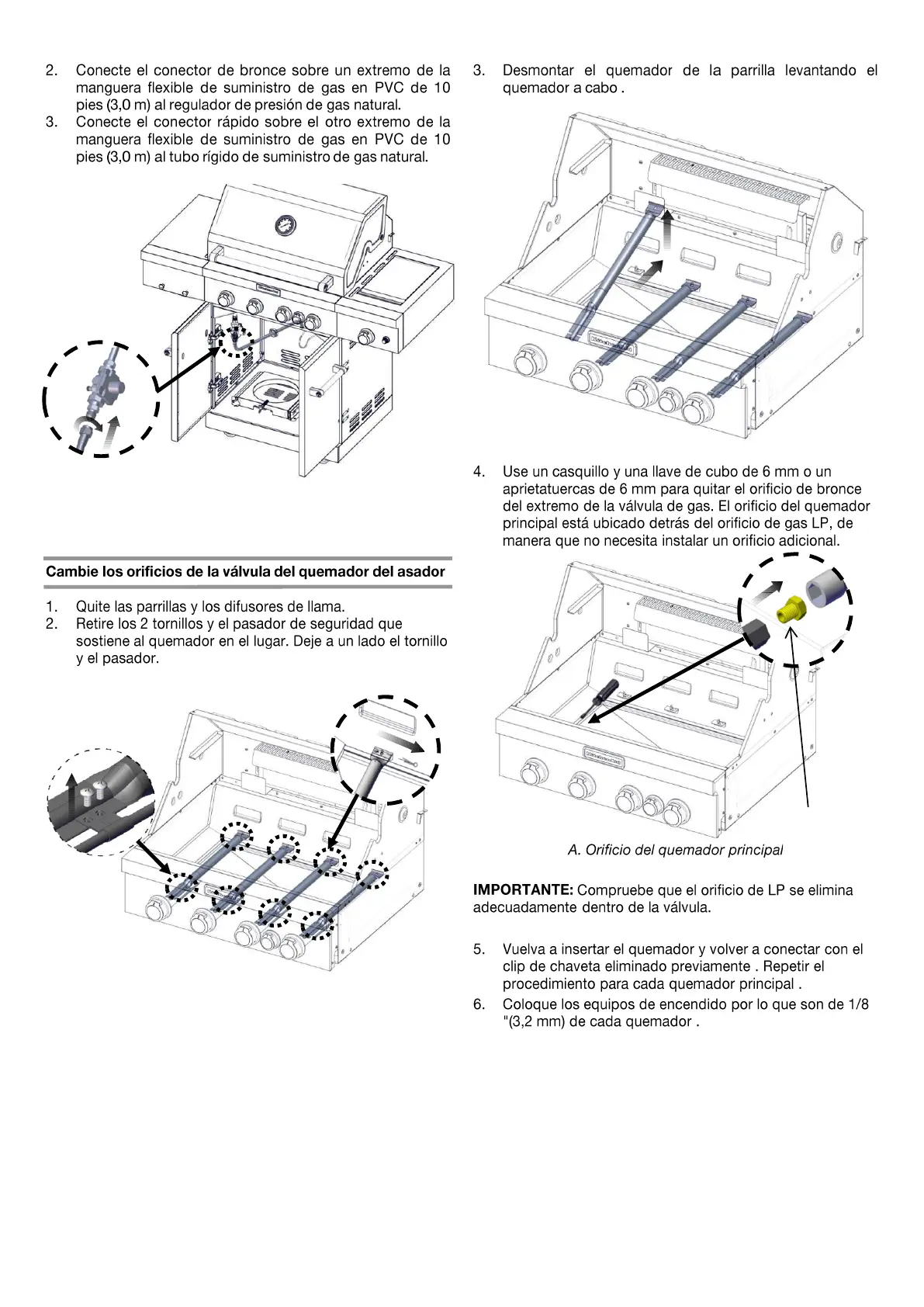 2. Conecte el conector de bronce sobre un extremo de la manguera flexible de suministro de gas en PVC de 10 pies (3,0 m) al regulador de presión de gas natural.
3. Conecte el conector rápido sobre el otro extremo de la manguera flexible de suministro de gas en PVC de 10 pies (3,0 m) al tubo rígido de suministro de gas natural.

Cambie los orificios de la válvula del quemador del asador

1. Quite las parrillas y los difusores de llama.
2. Retire los 2 tornillos y el pasador de seguridad que sostiene al quemador en el lugar. Deje a un lado el tornillo y el pasador.

3. Desmontar el quemador de la parrilla levantando el quemador a cabo .

4. Use un casquillo y una llave de cubo de 6 mm o un aprietatuercas de 6 mm para quitar el orificio de bronce del extremo de la válvula de gas. El orificio del quemador principal está ubicado detrás del orificio de gas LP, de manera que no necesita instalar un orificio adicional.

A. Orificio del quemador principal

IMPORTANTE: Compruebe que el orificio de LP se elimina adecuadamente dentro de la válvula.

5. Vuelva a insertar el quemador y volver a conectar con el clip de chaveta eliminado previamente . Repetir el procedimiento para cada quemador principal .
6. Coloque los equipos de encendido por lo que son de 1/8 "(3,2 mm) de cada quemador .