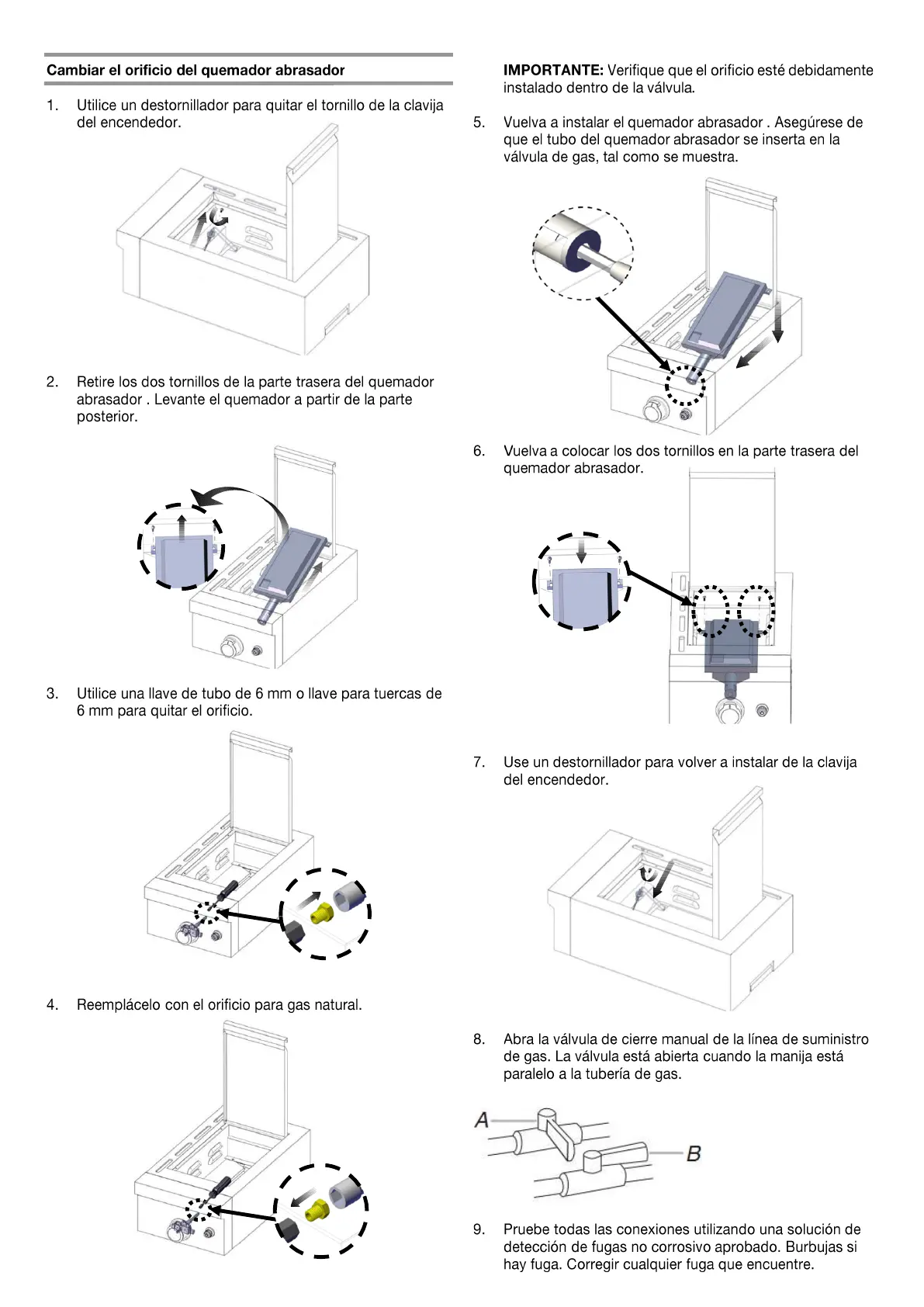 Cambiar el orificio del quemador abrasador

1. Utilice un destornillador para quitar el tornillo de la clavija del encendedor.

2. Retire los dos tornillos de la parte trasera del quemador abrasador . Levante el quemador a partir de la parte posterior.

3. Utilice una llave de tubo de 6 mm o llave para tuercas de 6 mm para quitar el orificio.

4. Reemplácelo con el orificio para gas natural.

IMPORTANTE: Verifique que el orificio esté debidamente instalado dentro de la válvula.

5. Vuelva a instalar el quemador abrasador . Asegúrese de que el tubo del quemador abrasador se inserta en la válvula de gas, tal como se muestra.

6. Vuelva a colocar los dos tornillos en la parte trasera del quemador abrasador.

7. Use un destornillador para volver a instalar de la clavija del encendedor.

8. Abra la válvula de cierre manual de la línea de suministro de gas. La válvula está abierta cuando la manija está paralelo a la tubería de gas.

A

B

9. Pruebe todas las conexiones utilizando una solución de detección de fugas no corrosivo aprobado. Burbujas si hay fuga. Corregir cualquier fuga que encuentre.