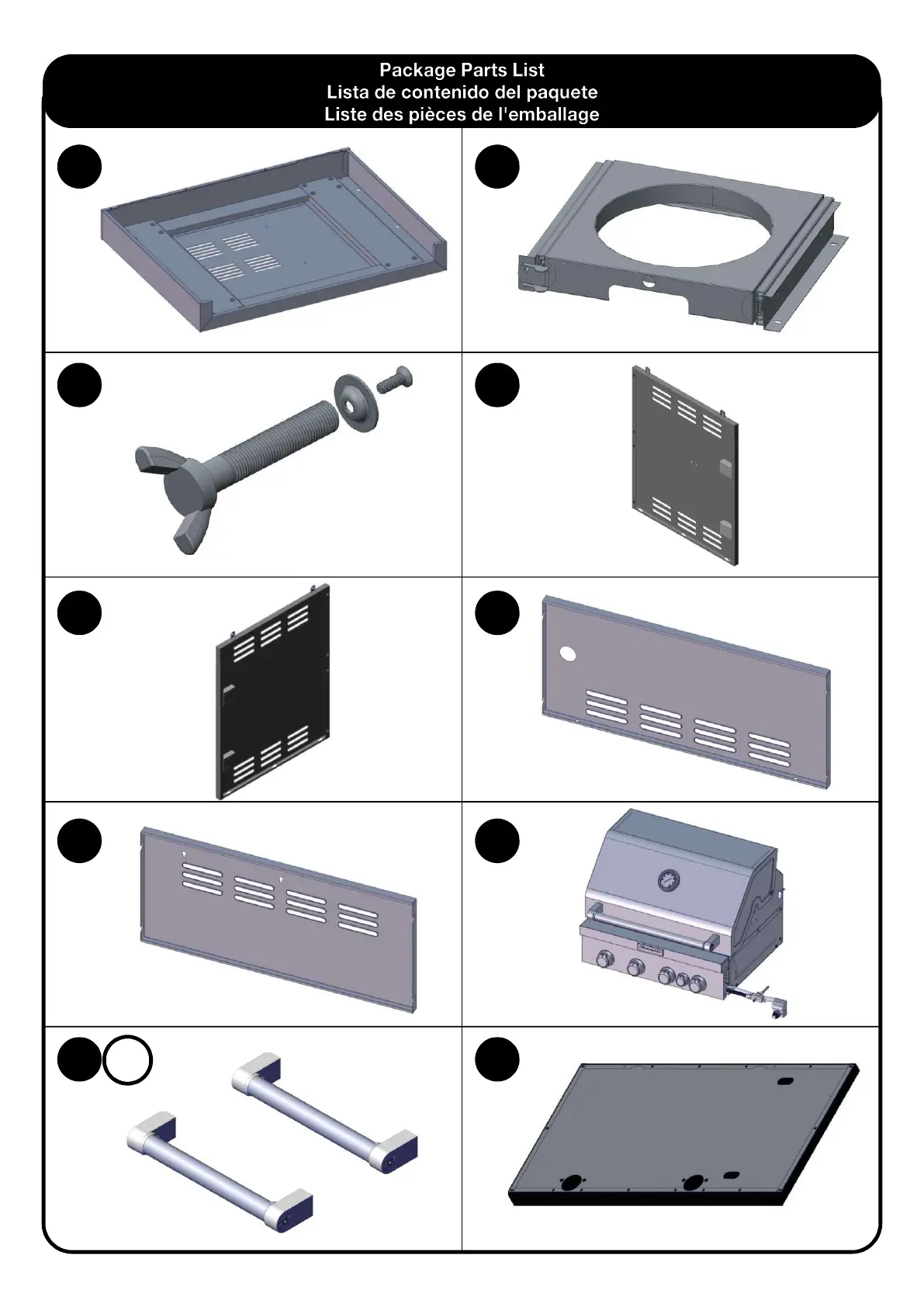 Package Parts List
Lista de contenido del paquete
Liste des pièces de l'emballage