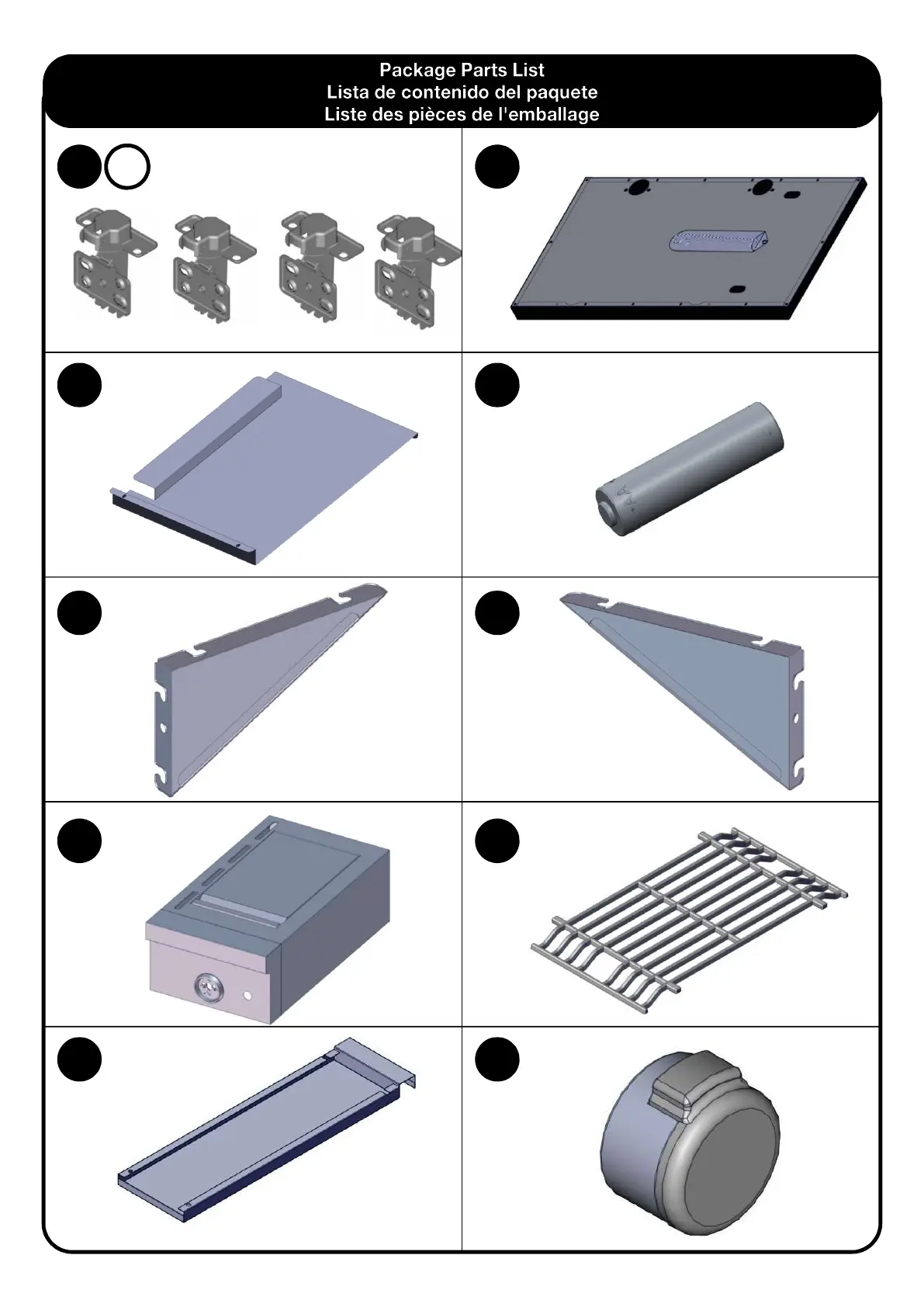 Package Parts List
Lista de contenido del paquete
Liste des pièces de l'emballage