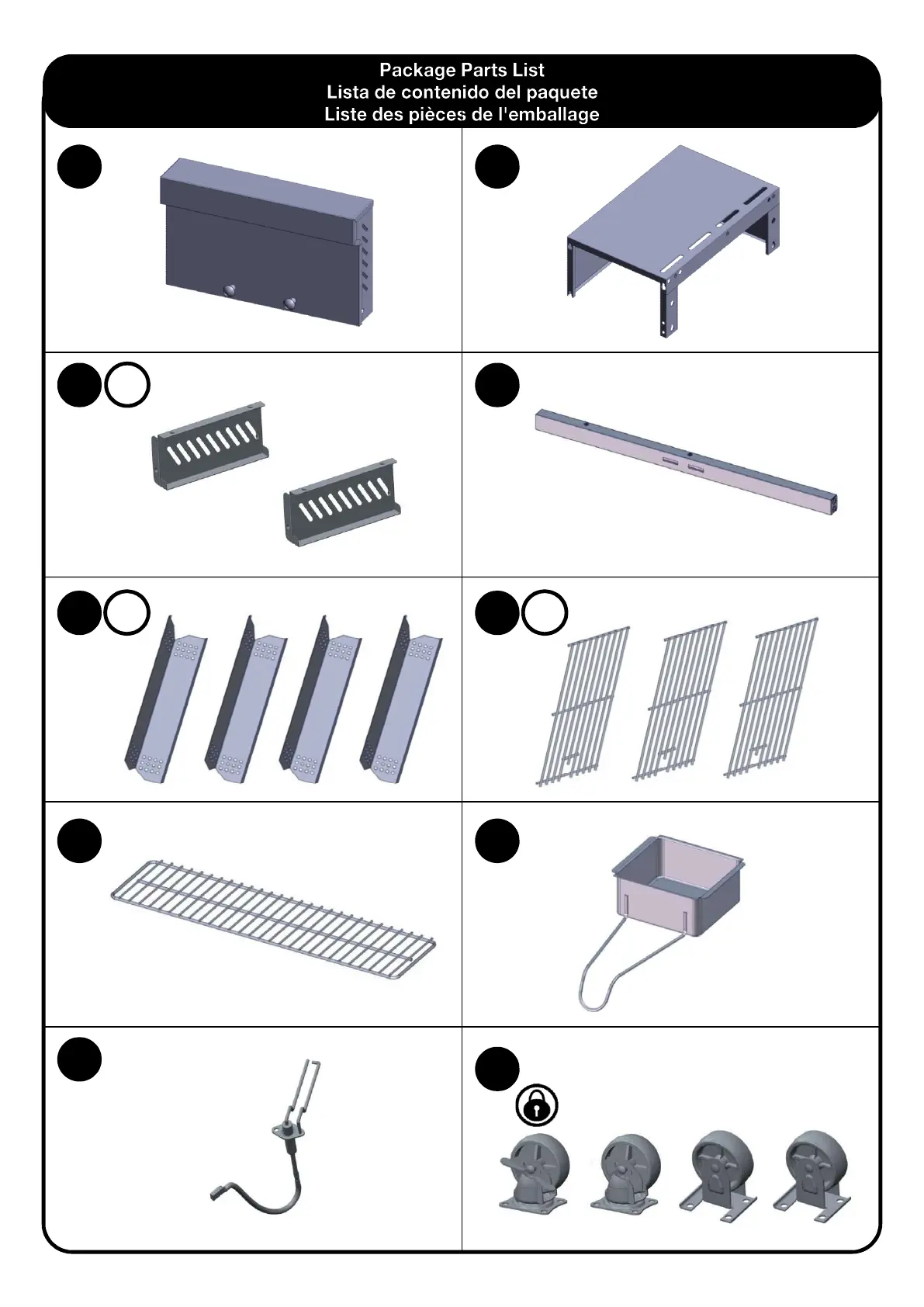 Package Parts List
Lista de contenido del paquete
Liste des pièces de l'emballage