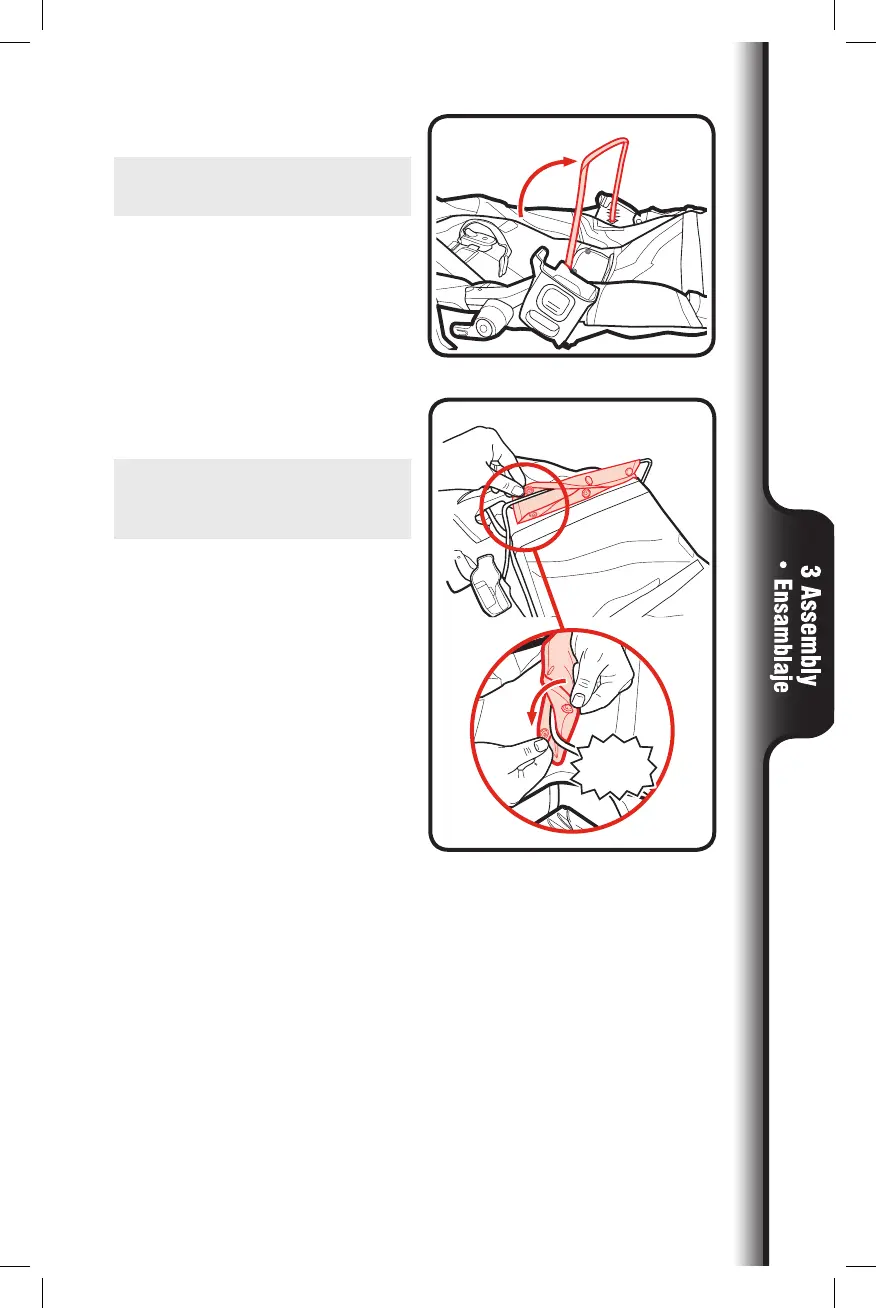 3 Assembly • Ensamblaje