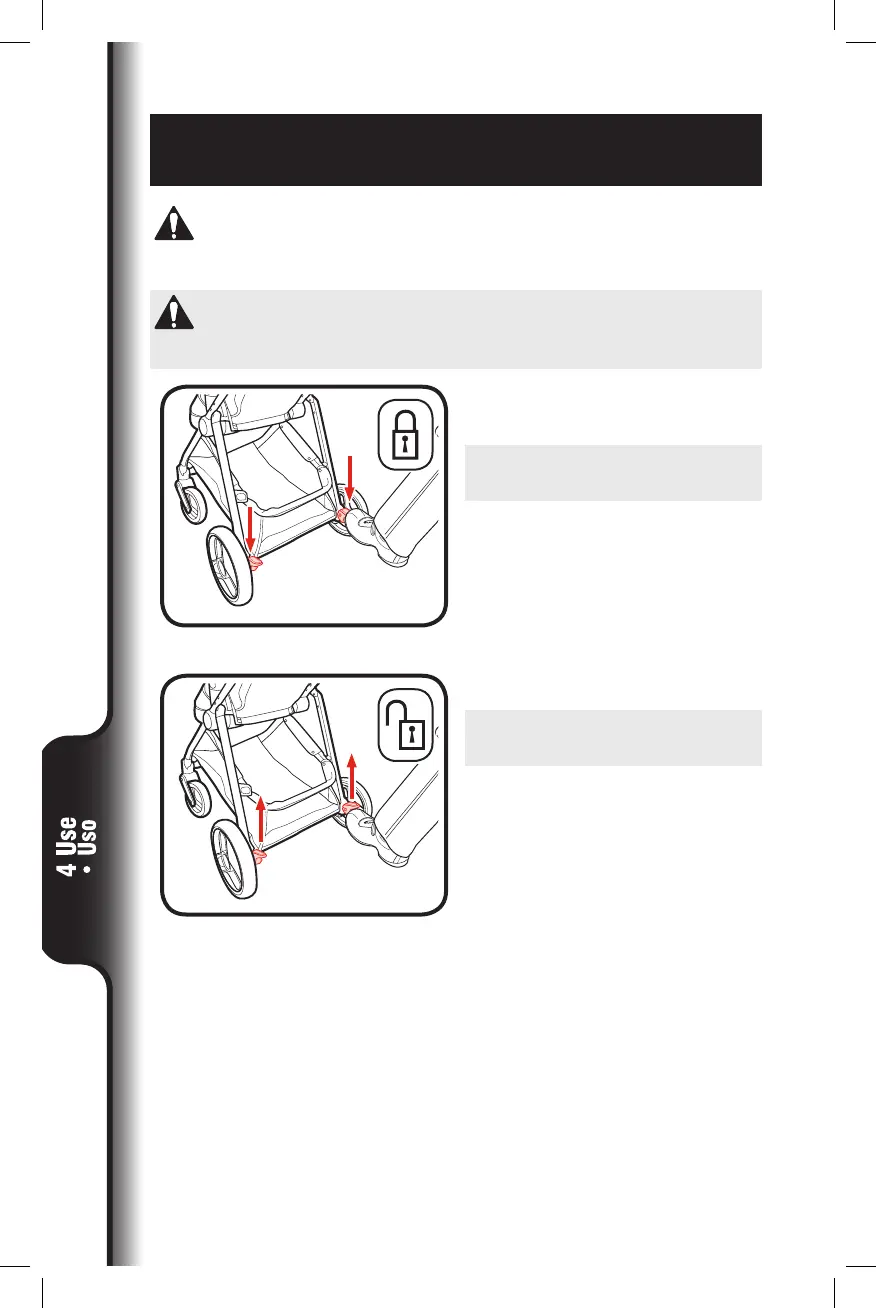 4 Use • Uso