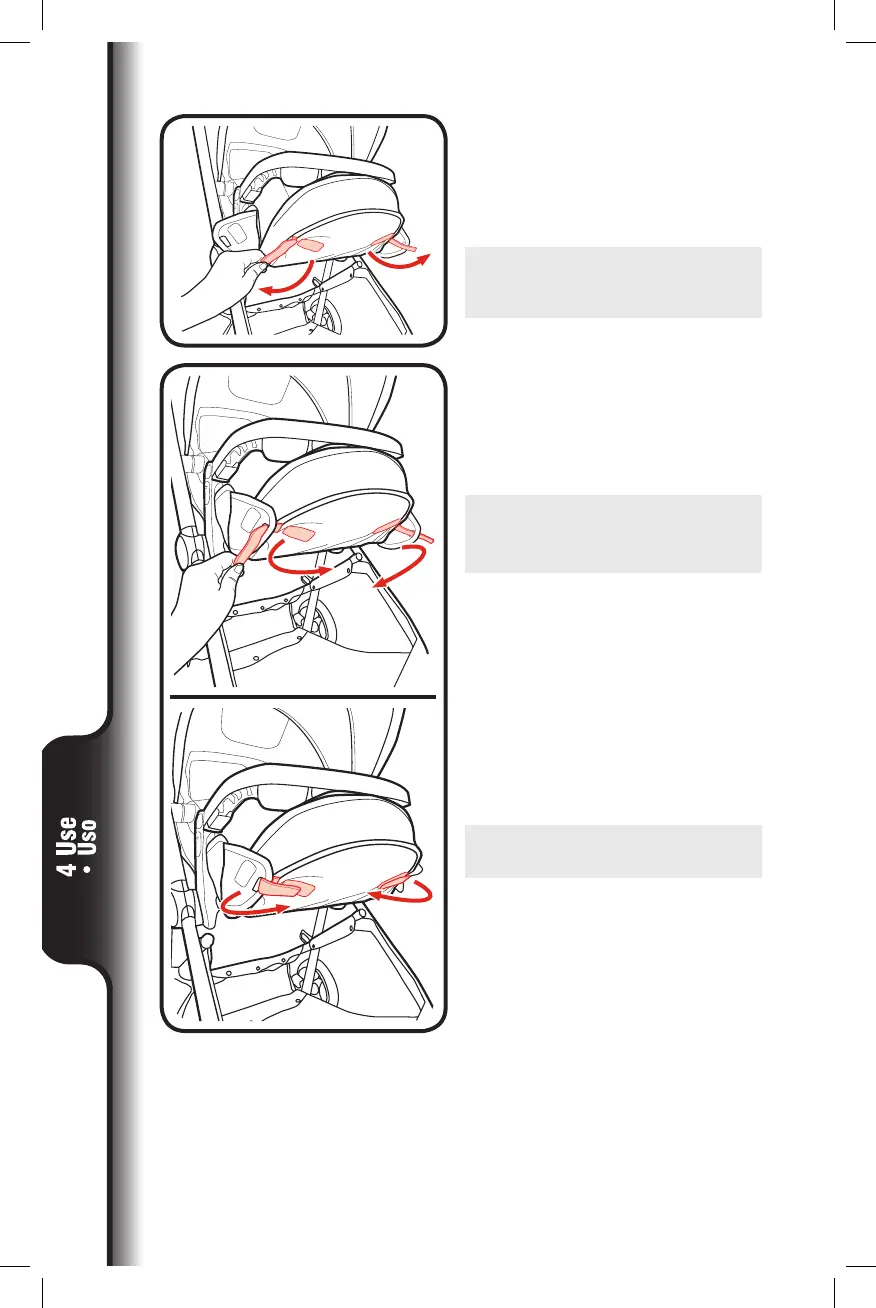 4 Use • Uso