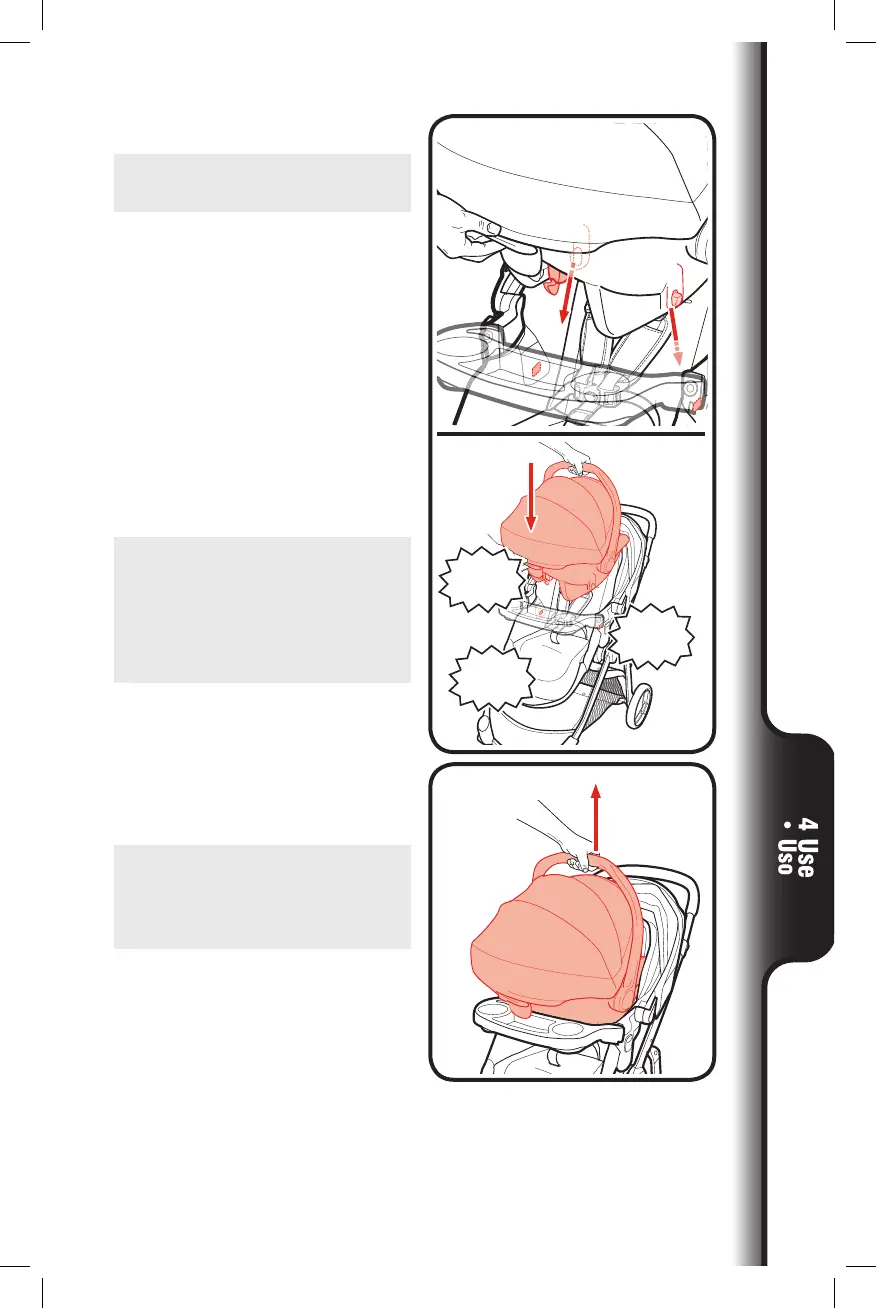 4 Use • Uso