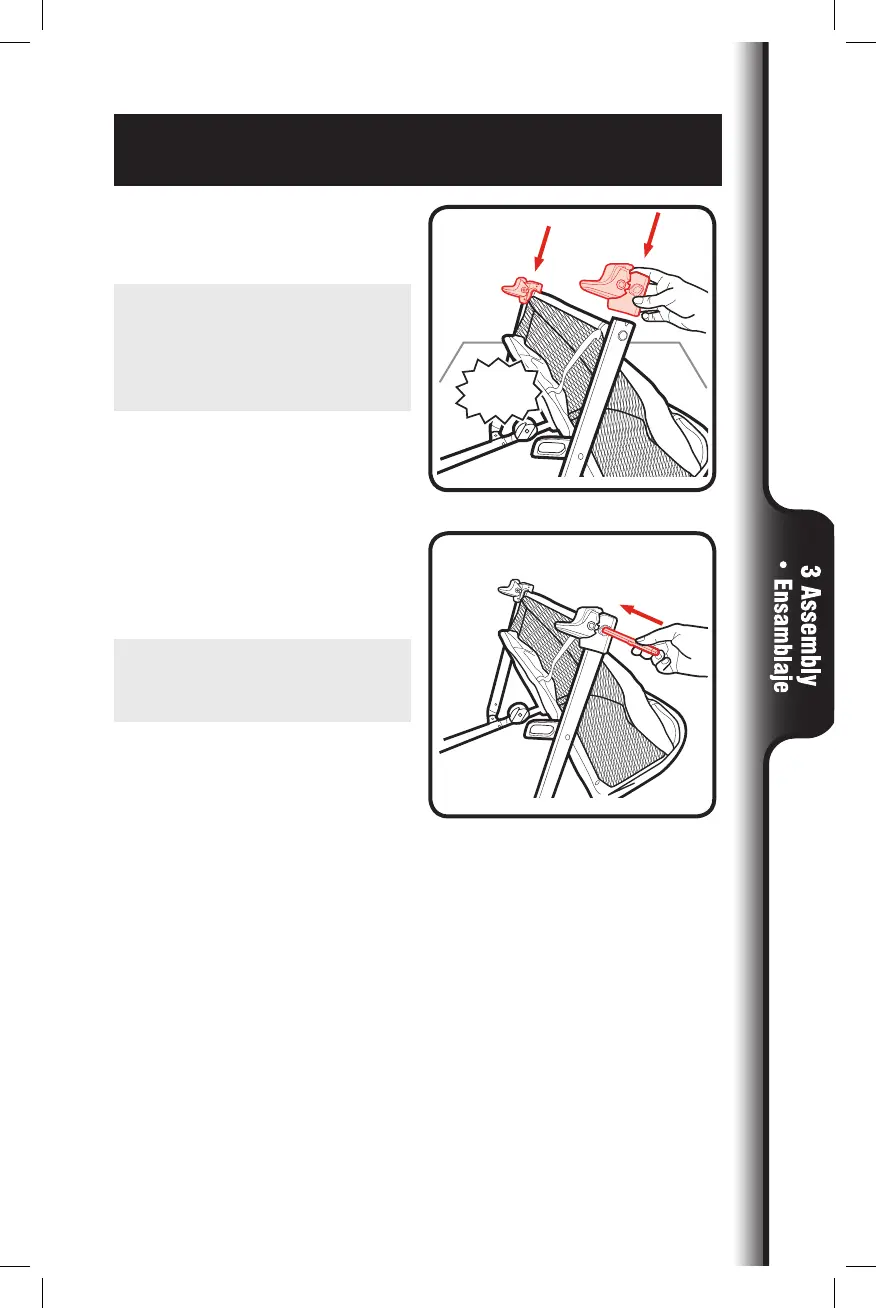 3 Assembly • Ensamblaje