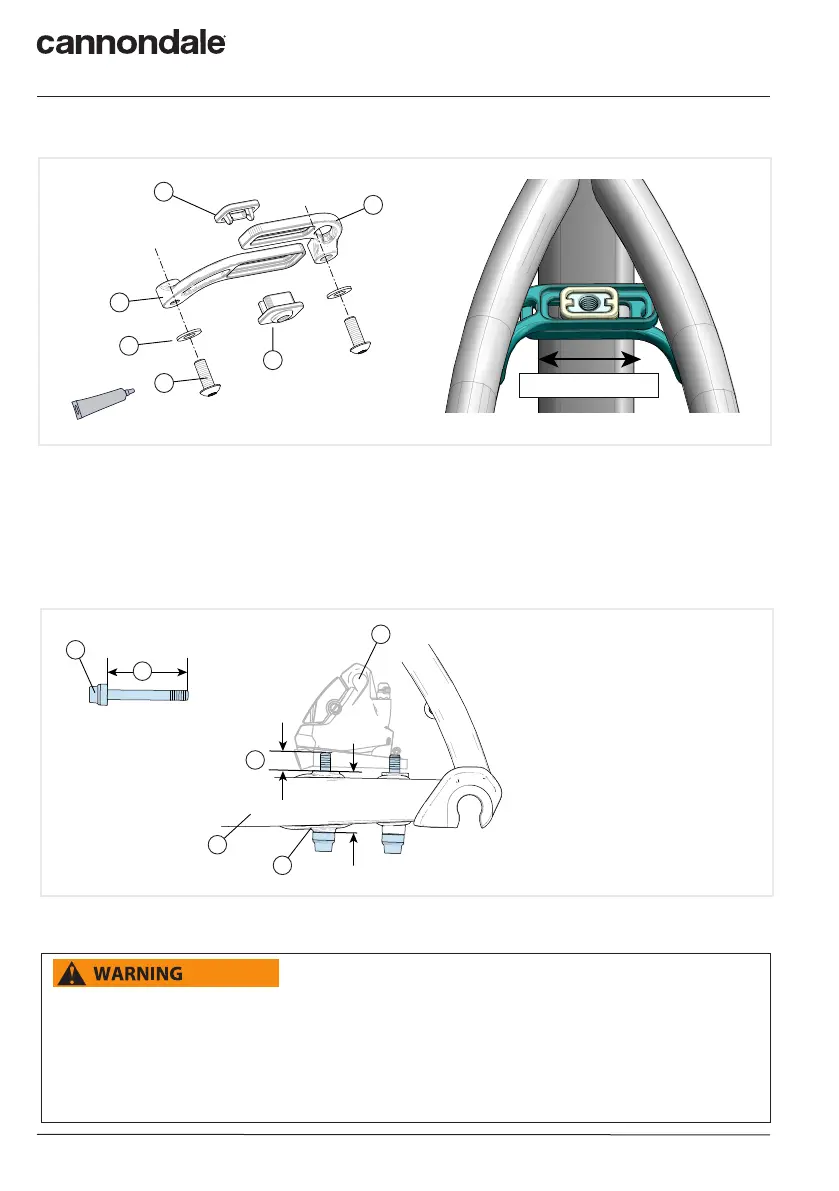 cannondale

WARNING