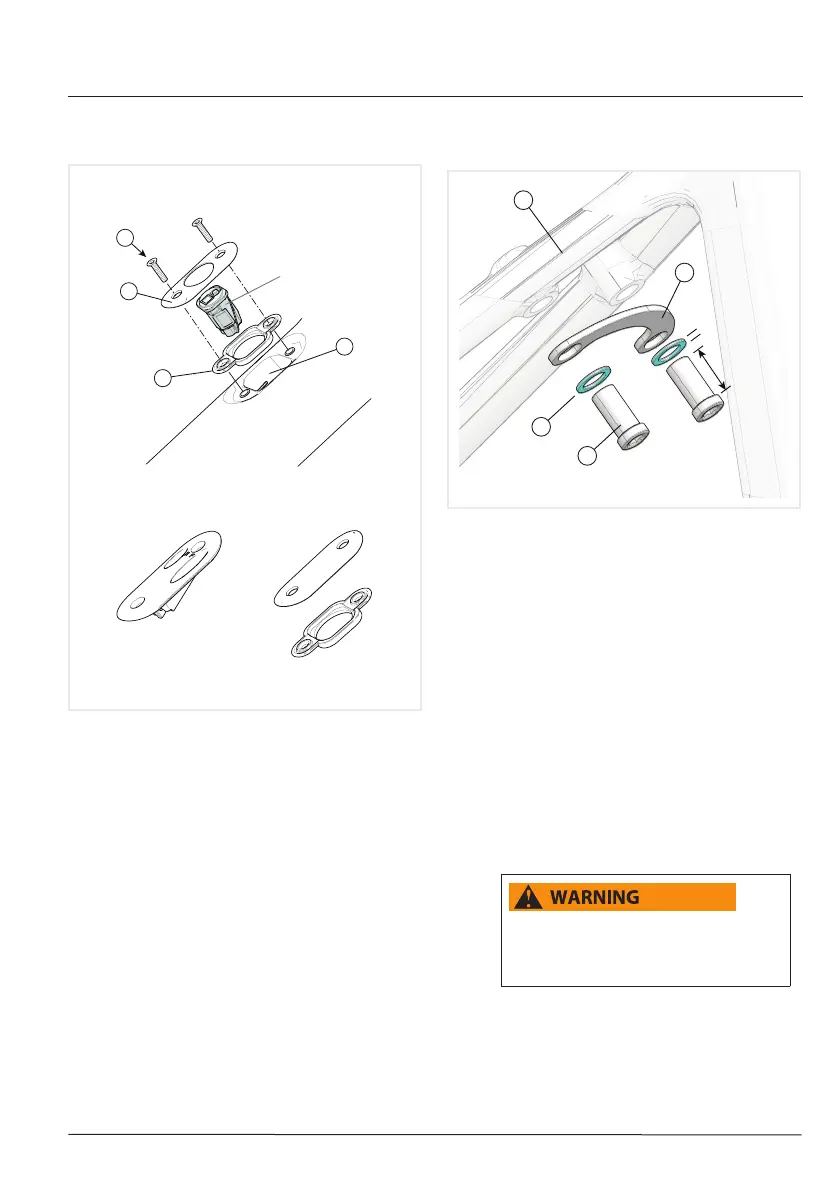 WARNING