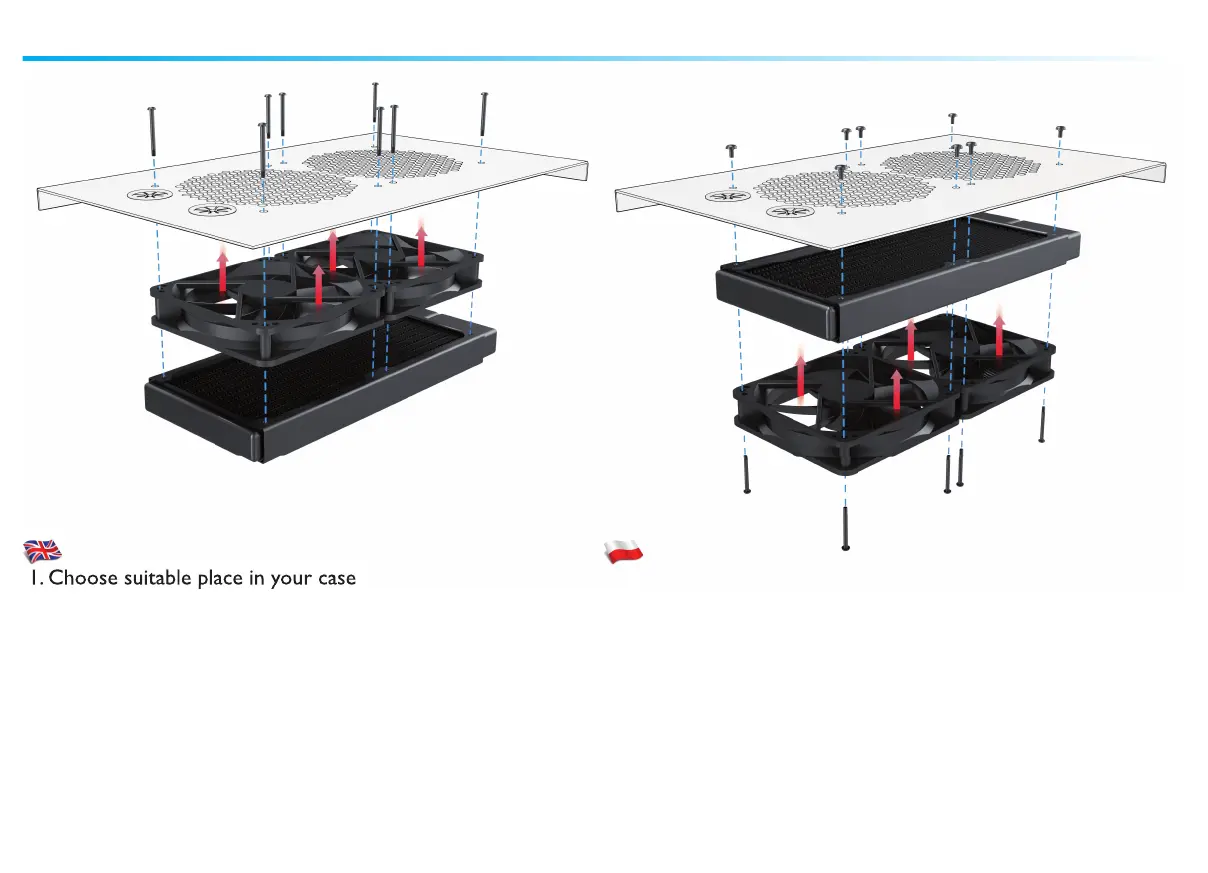 1. Choose suitable place in your case