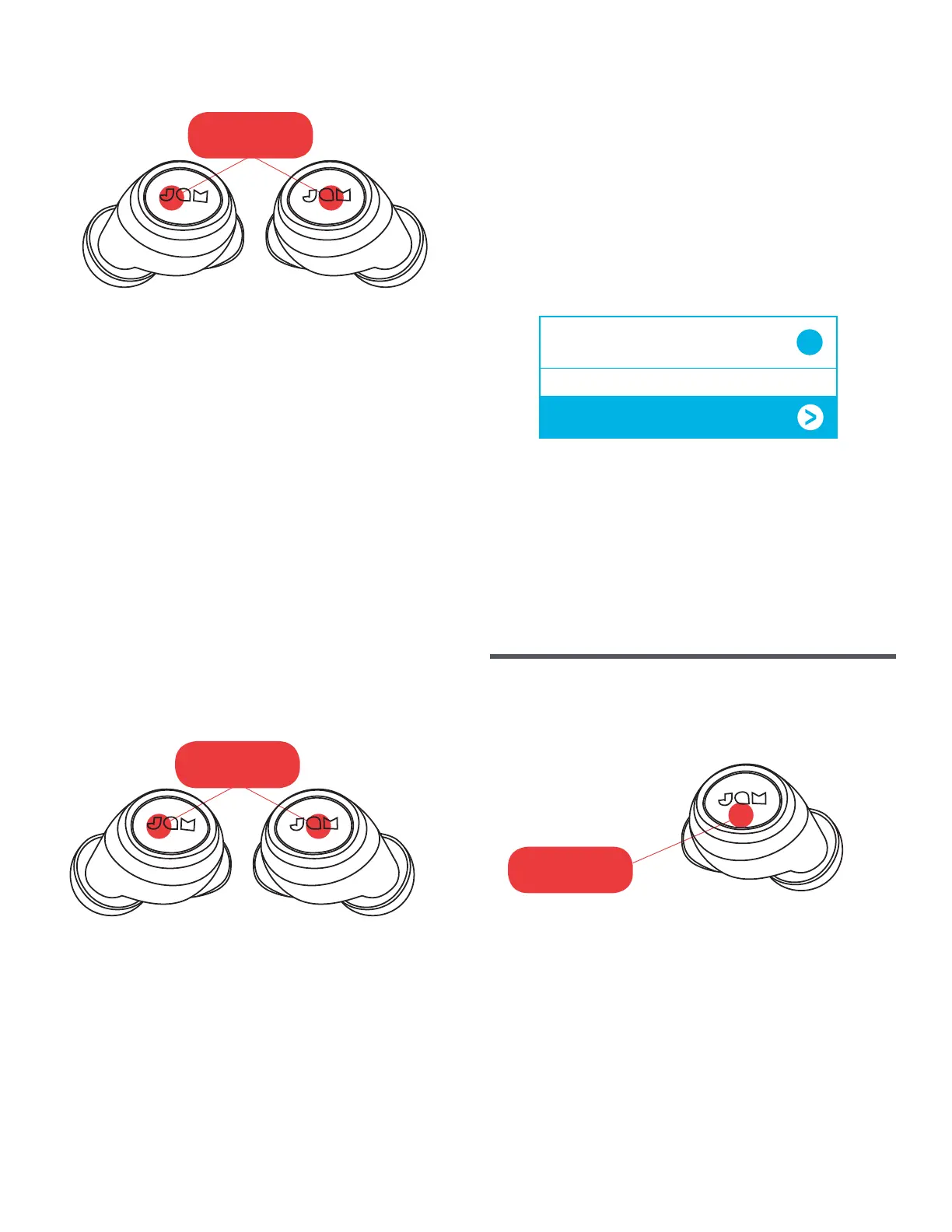 JAM

JAM

JAM

JAM

JAM