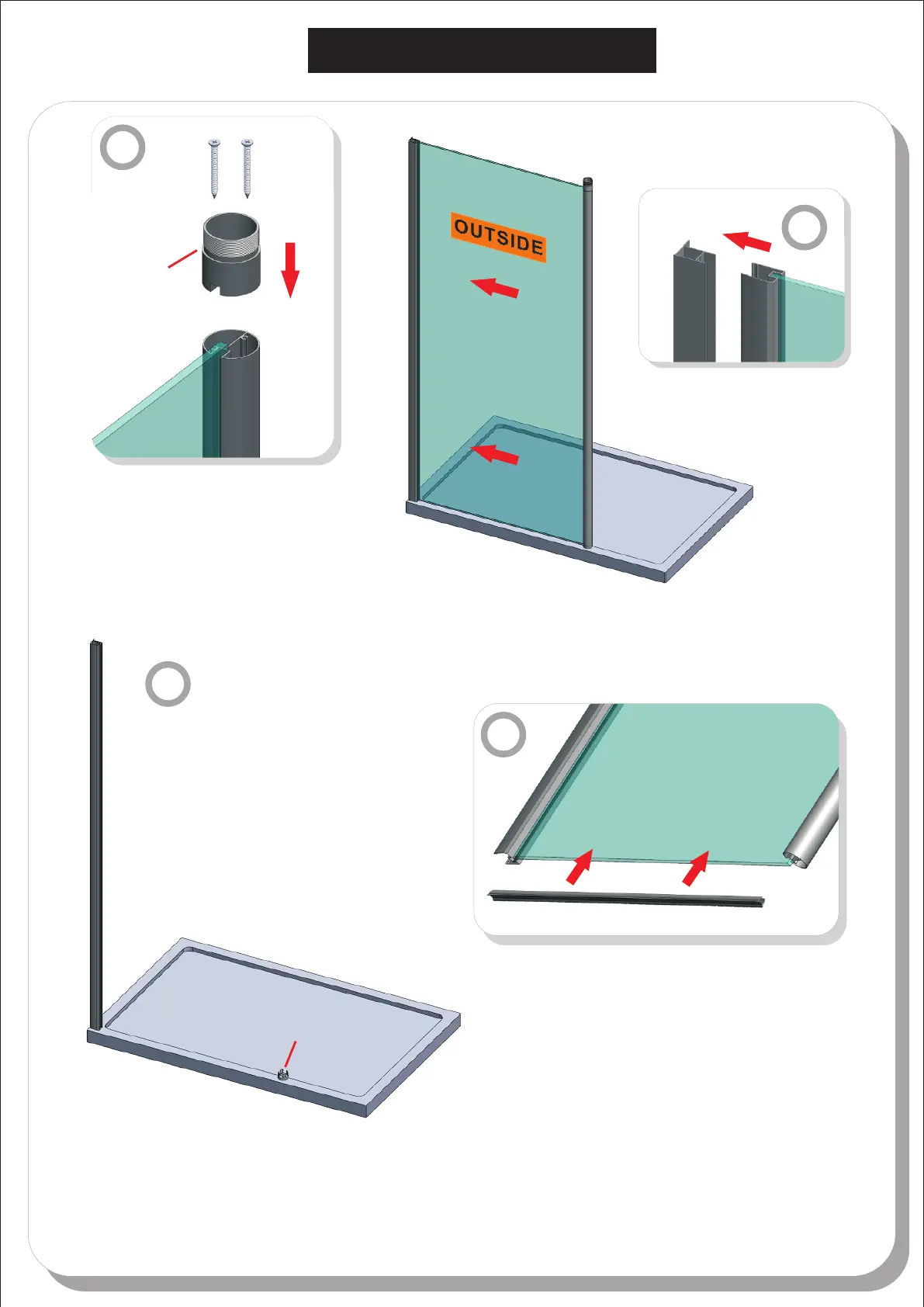 OUTSIDE