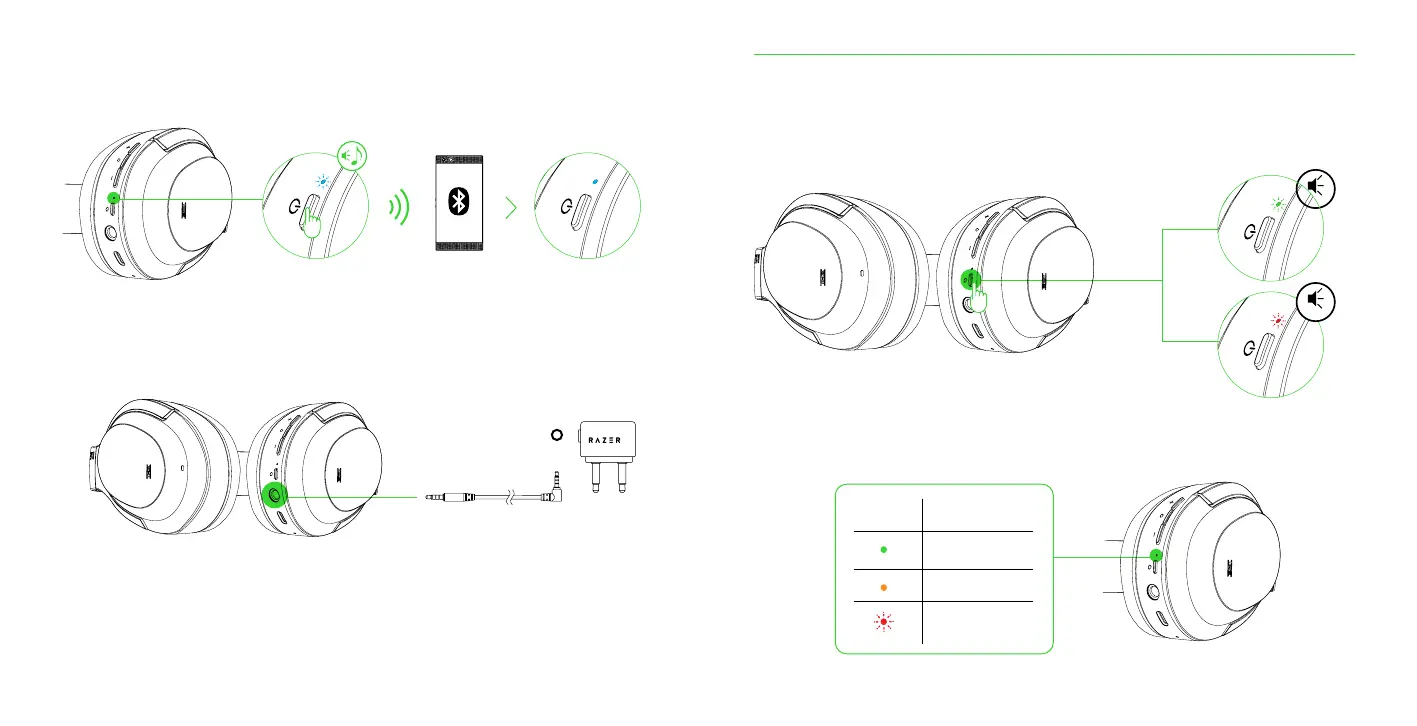 RAZER