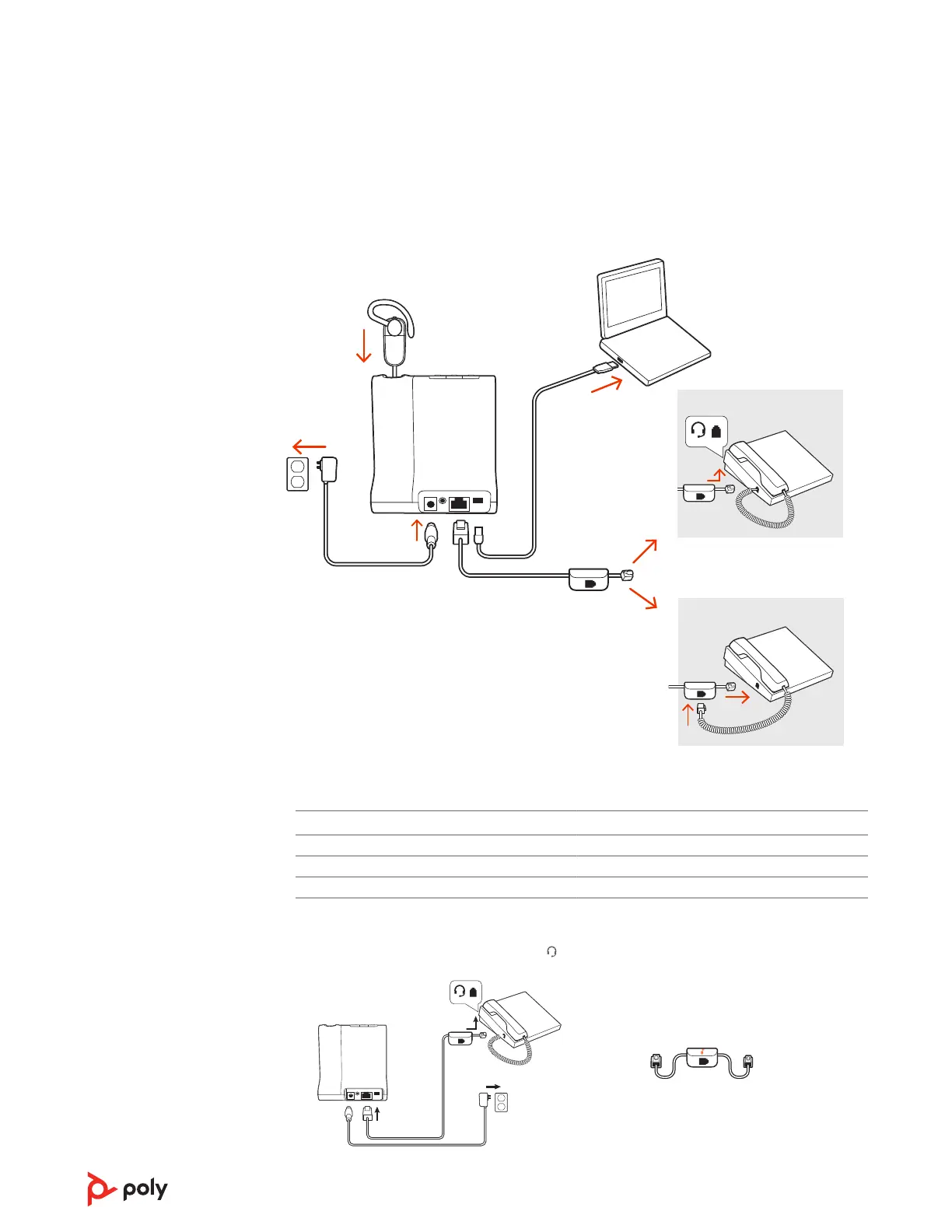 poly