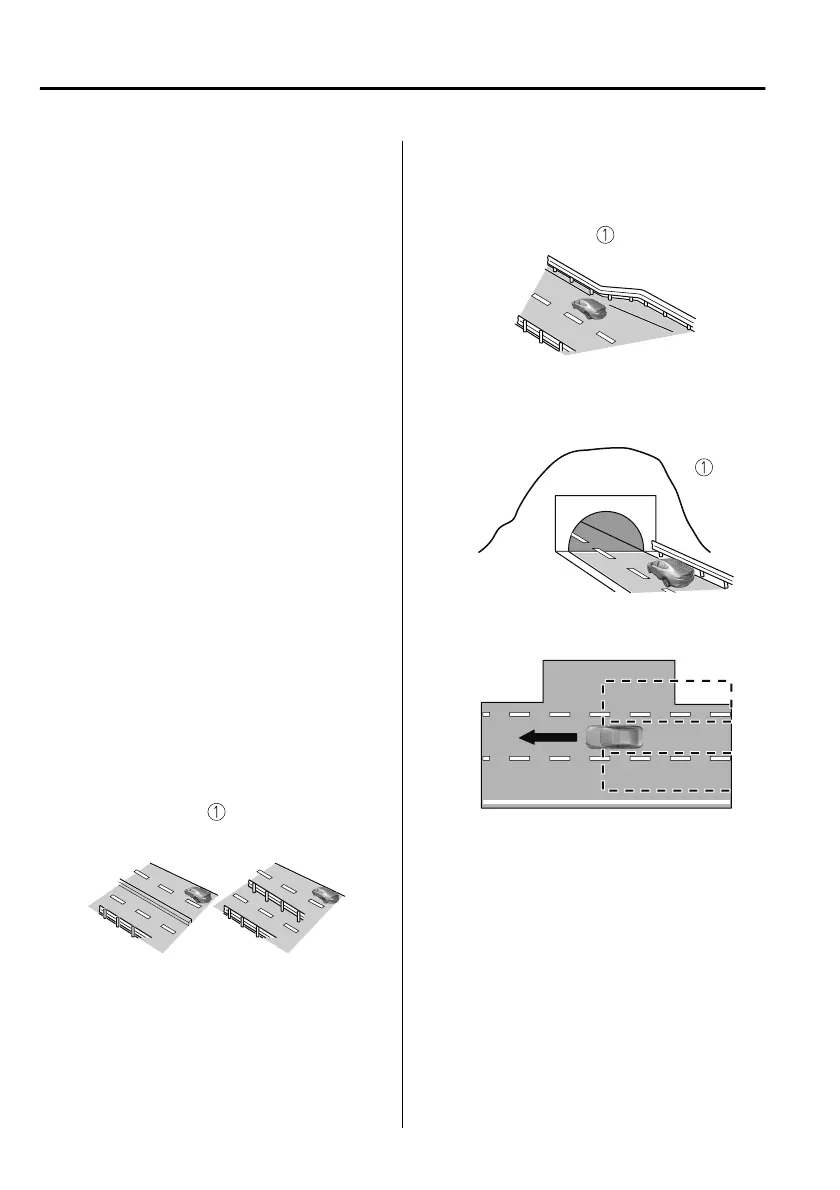 ①

①

①