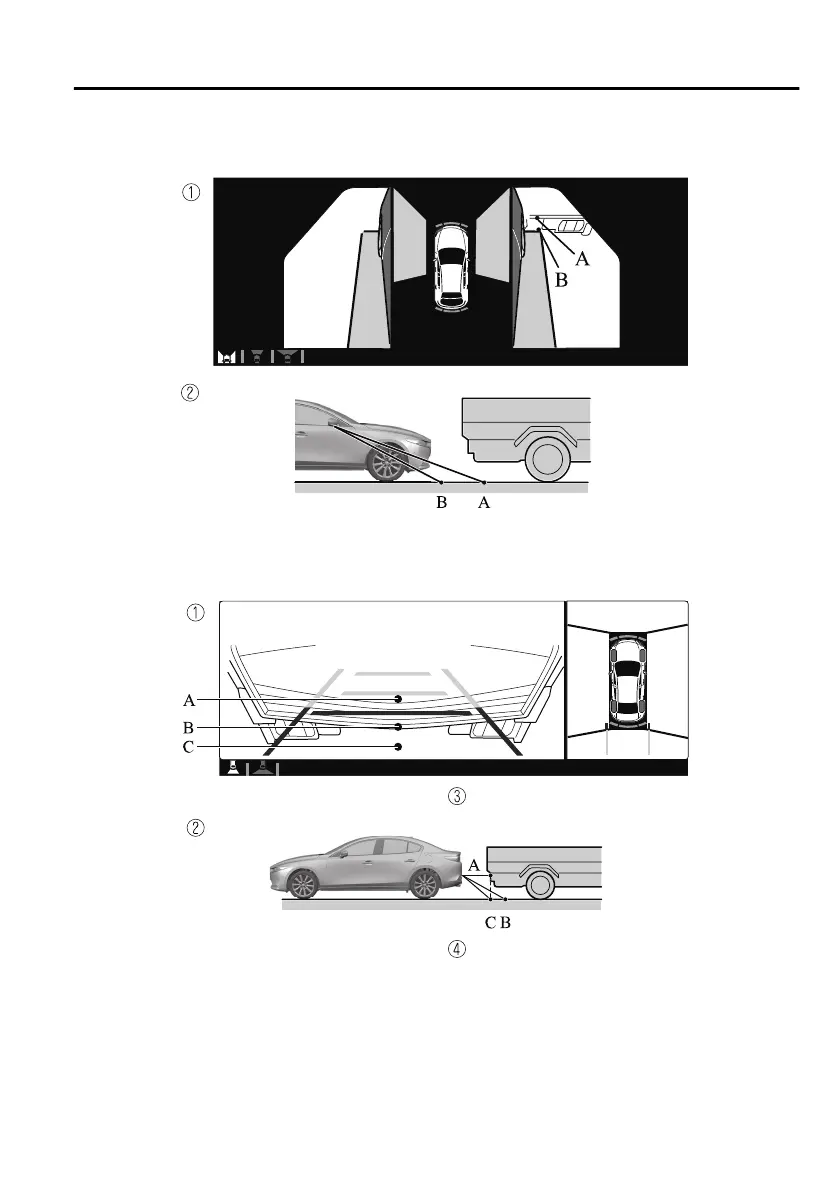 ①

A

B

②

B A

①

A

B

C

③

②

A

C B

④