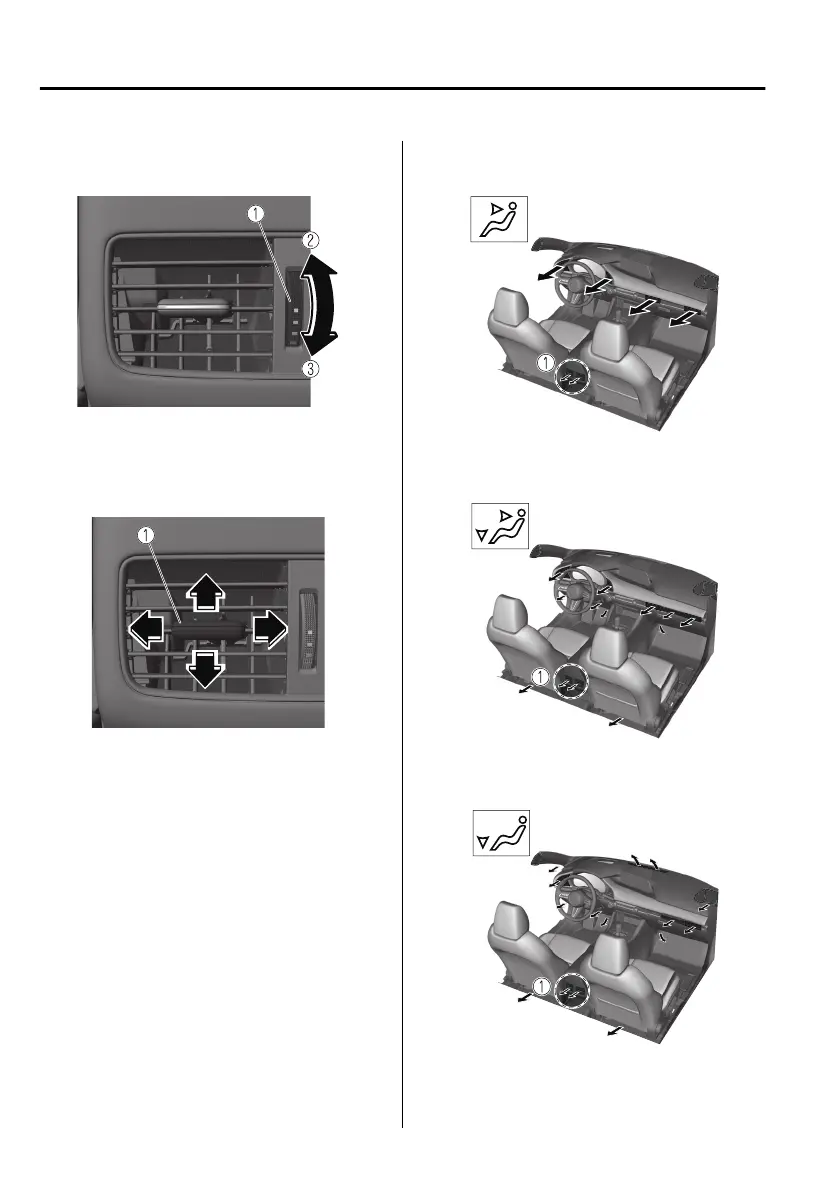 ①
②
③

①

①

①

①