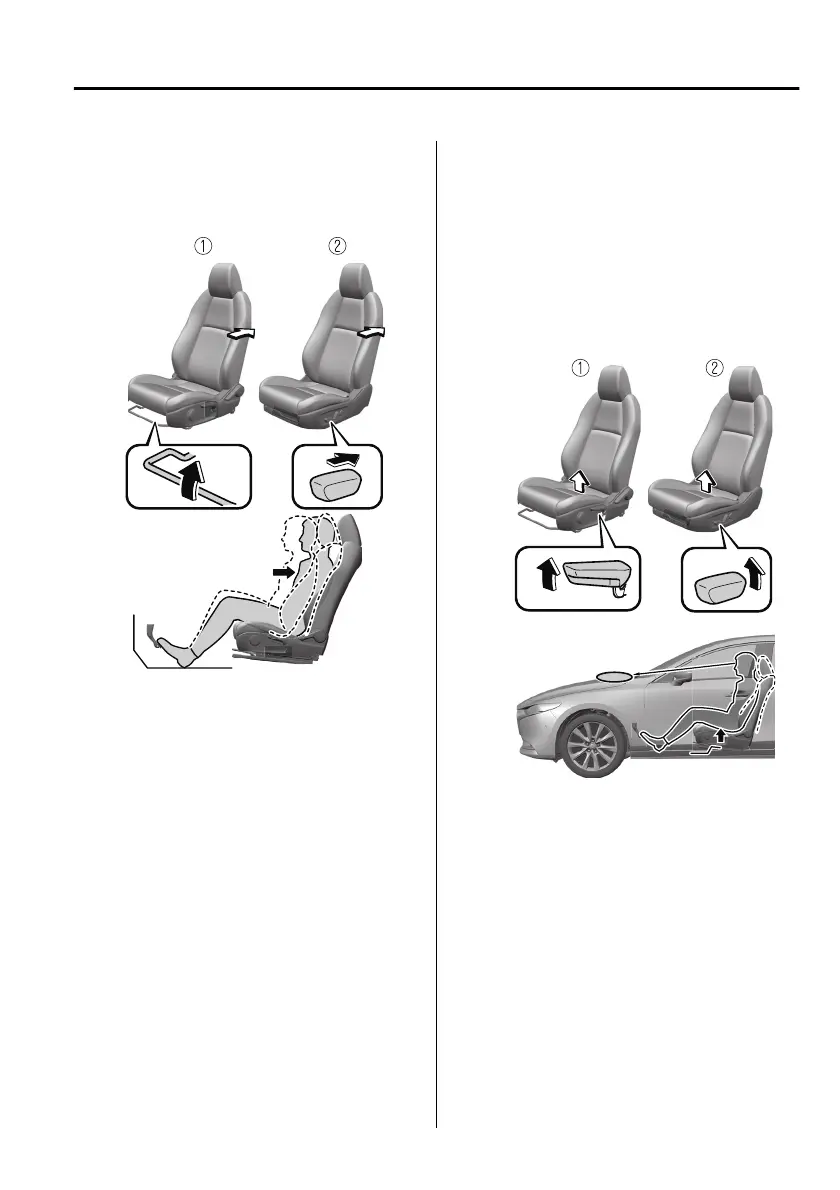 ①
②
①
②