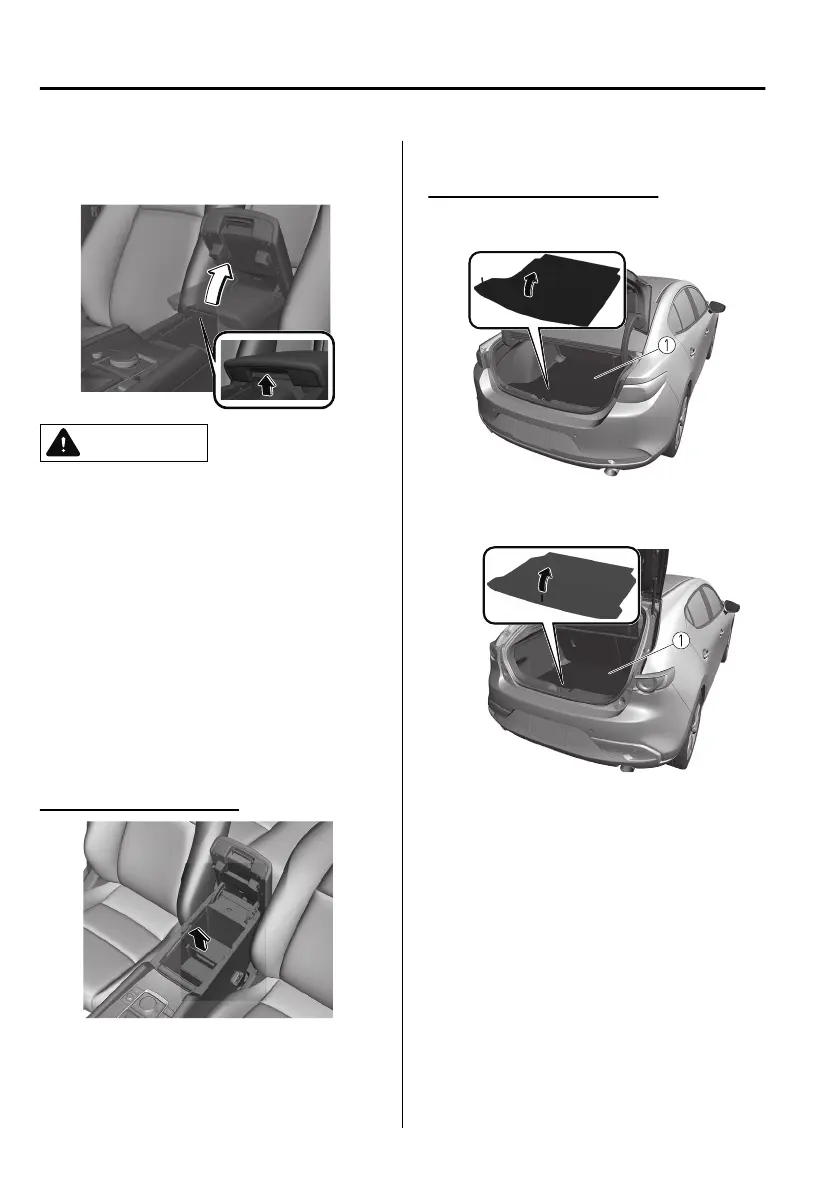 ①

①