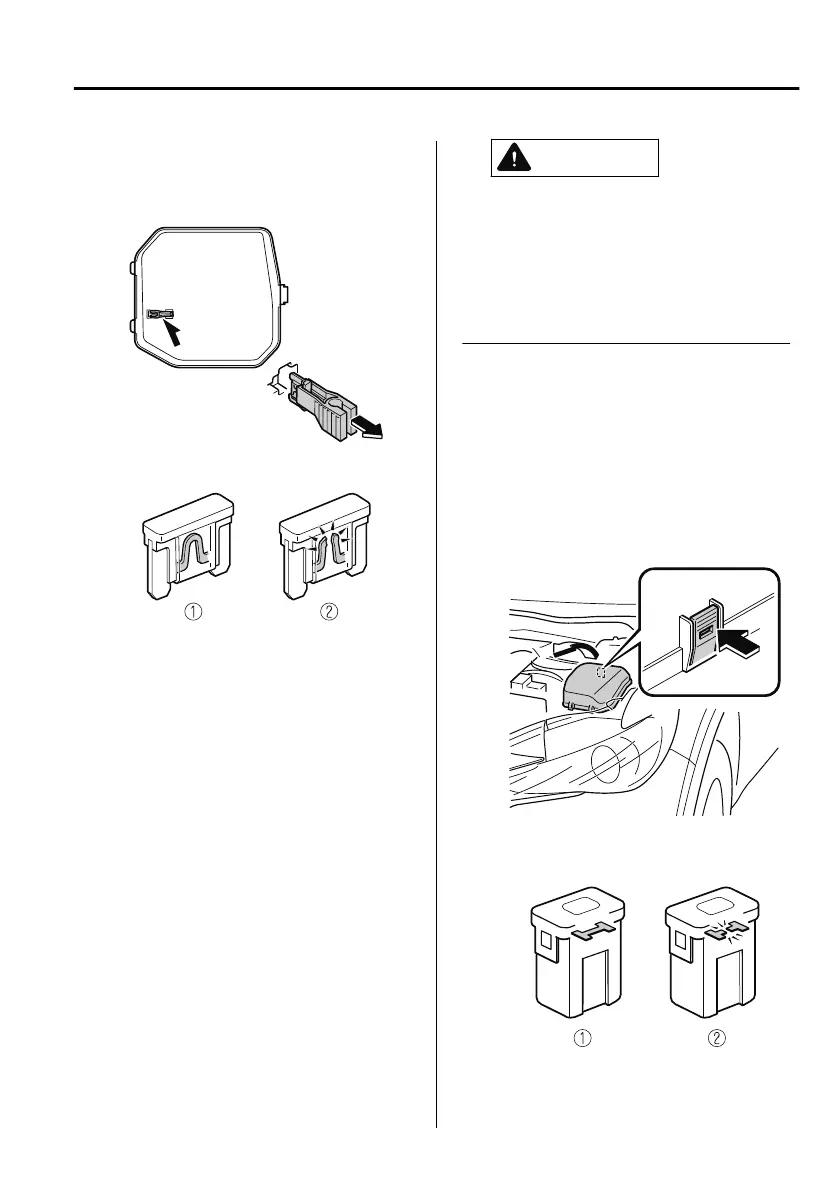 ①

②

①

②