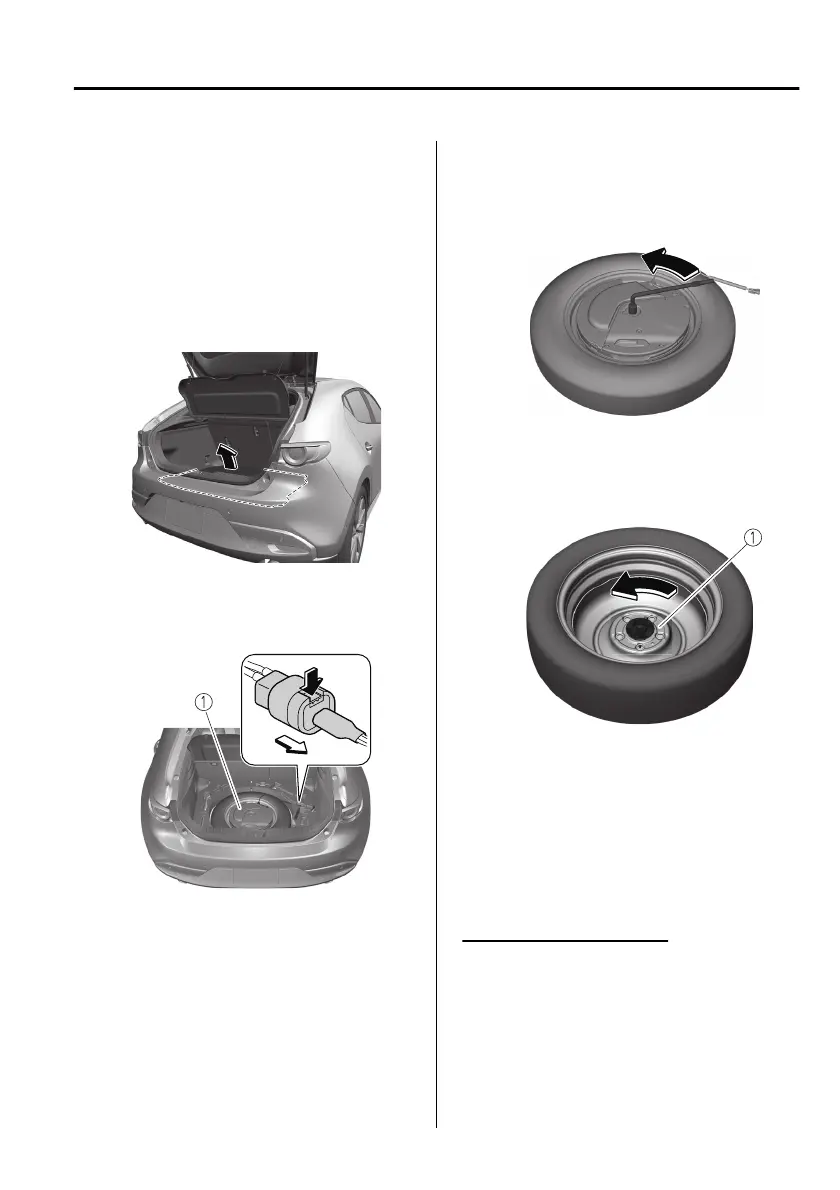 ①

①