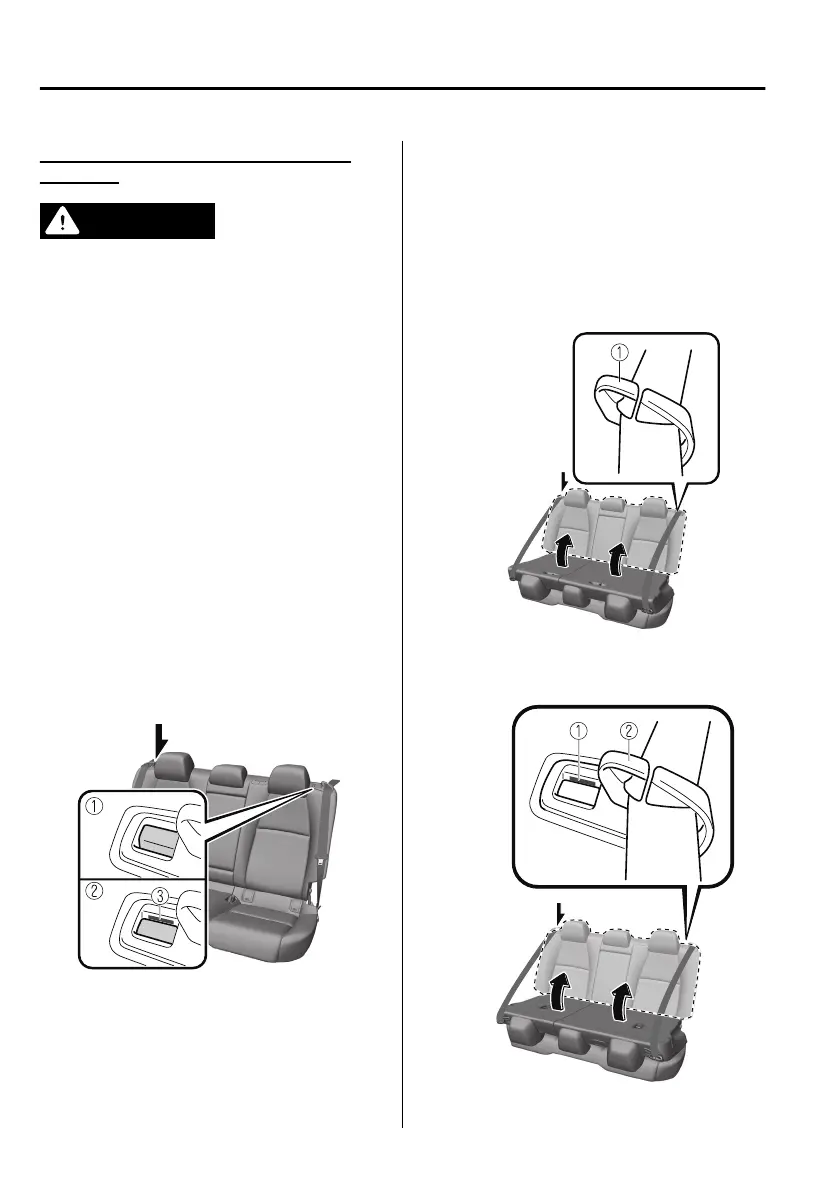 ①

①

②

③

①

②